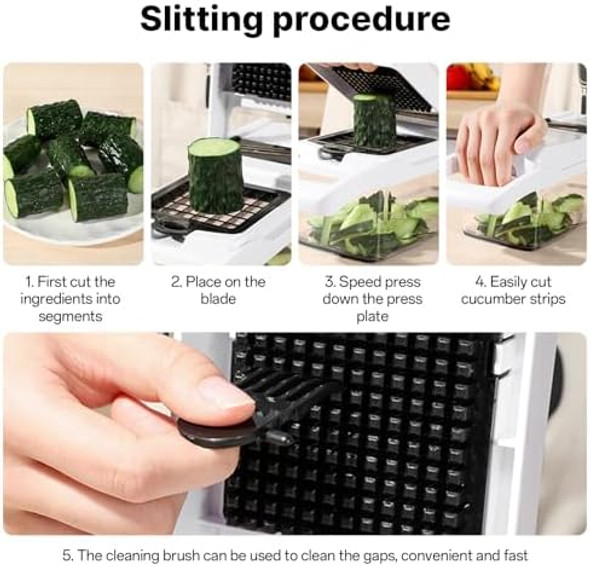 Slitting procedure

1. First cut the ingredients into segments

2. Place on the blade

3. Speed press down the press plate

4. Easily cut cucumber strips

5. The cleaning brush can be used to clean the gaps, convenient and fast