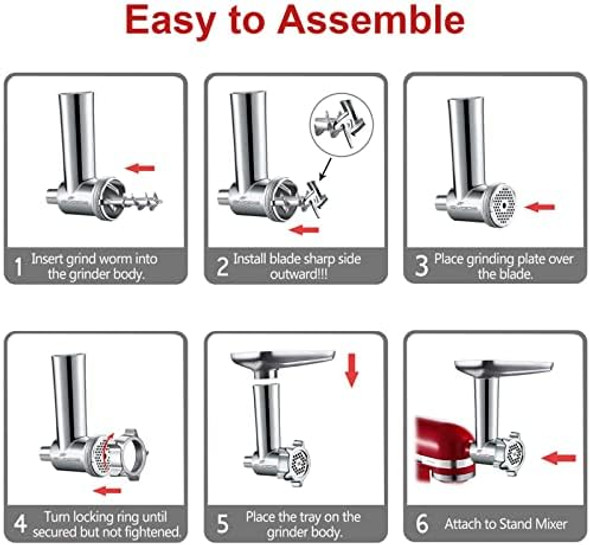 Easy to Assemble

1 Insert grind worm into the grinder body.

2 Install blade sharp side outward!!!

3 Place grinding plate over the blade.

4 Turn locking ring until secured but not fightened.

5 Place the tray on the grinder body.

6 Attach to Stand Mixer