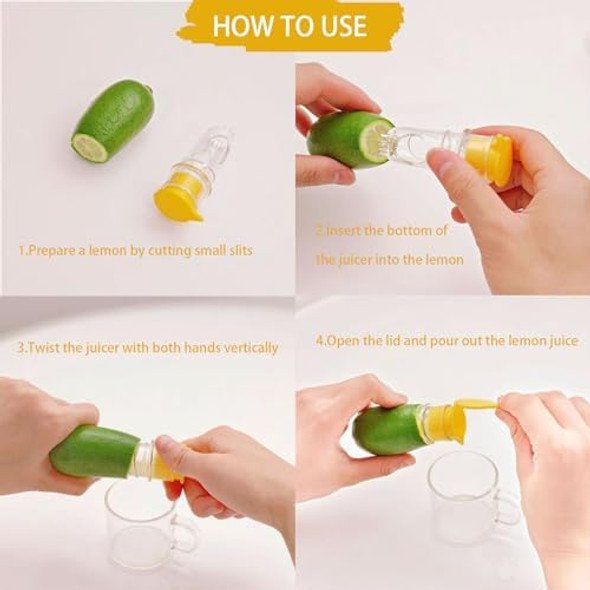 HOW TO USE

1.Prepare a lemon by cutting small slits

2.Insert the bottom of the juicer into the lemon

3.Twist the juicer with both hands vertically

4.Open the lid and pour out the lemon juice