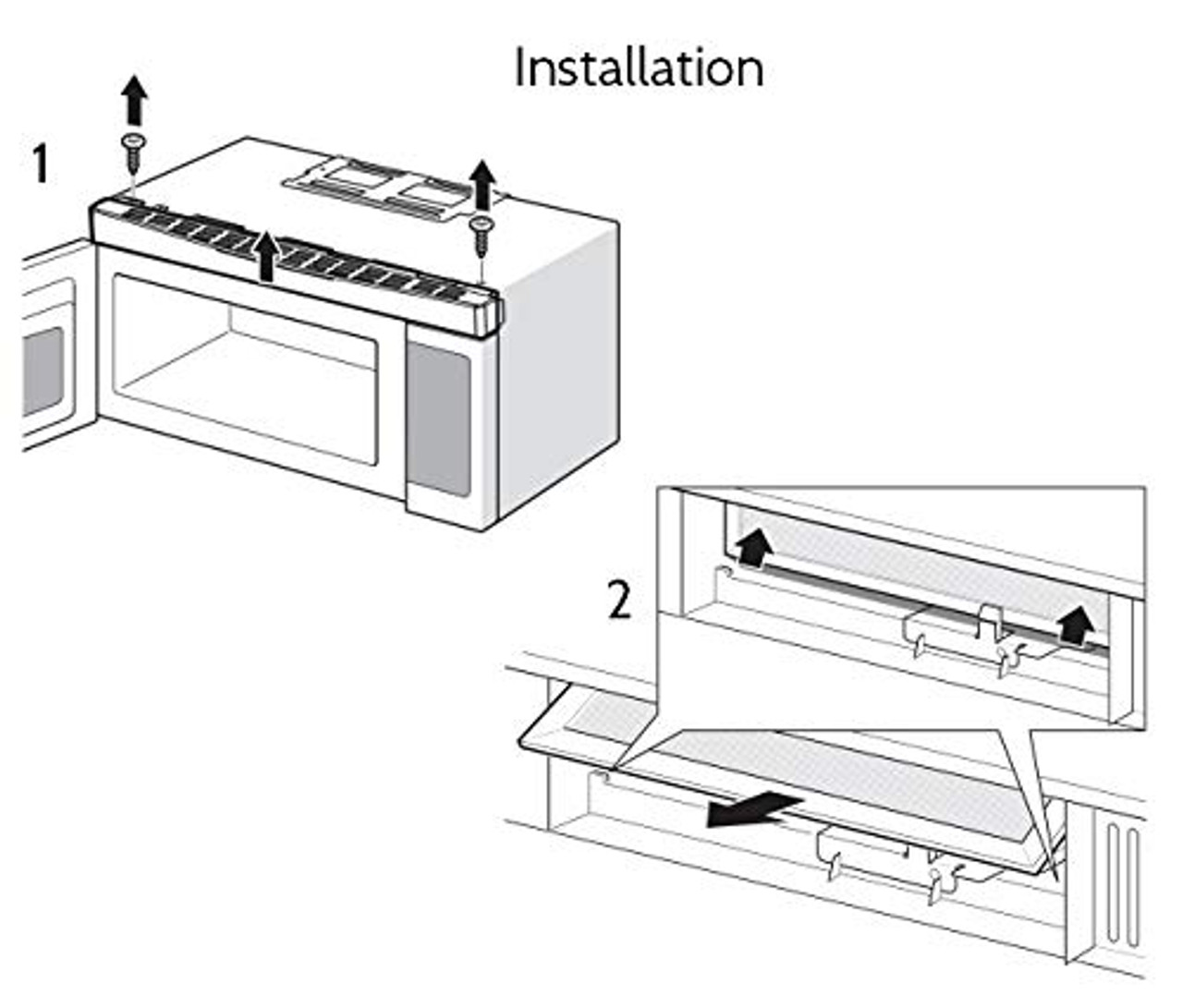 Installation

1

2