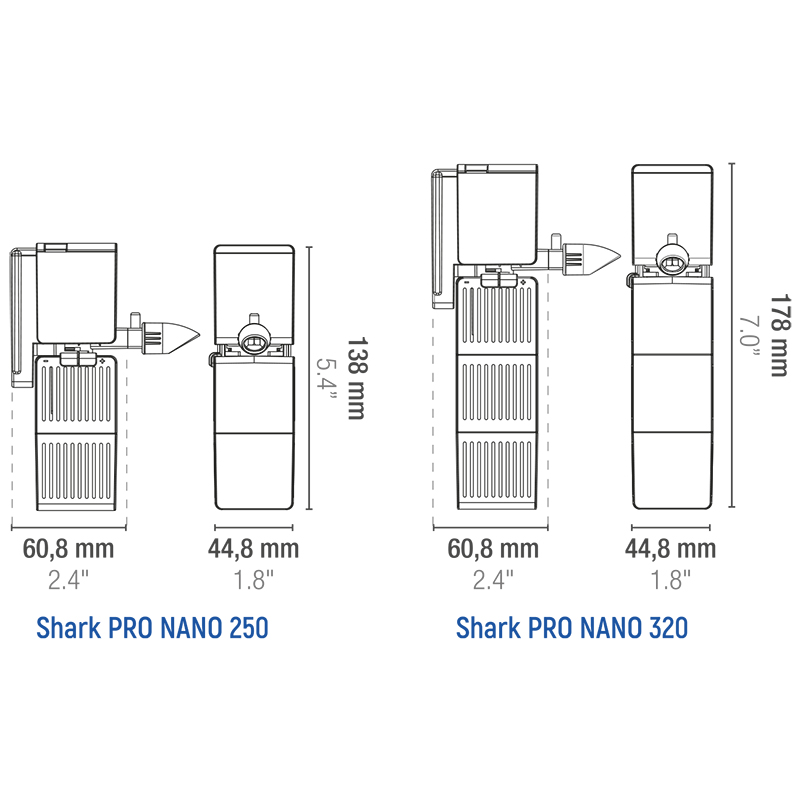 138 mm
5.4"

60,8 mm
2.4"

44,8 mm
1.8"

Shark PRO NANO 250

178 mm
7.0"

60,8 mm
2.4"

44,8 mm
1.8"

Shark PRO NANO 320