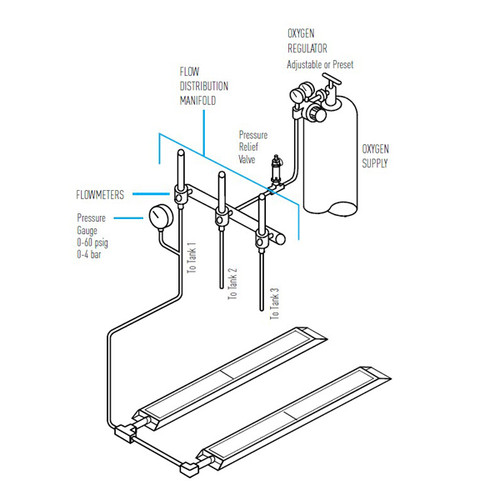 OXYGEN
REGULATOR
Adjustable or Preset

FLOW
DISTRIBUTION
MANIFOLD

Pressure
Relief
Valve

OXYGEN
SUPPLY

FLOWMETERS

Pressure
Gauge
0-60 psig
0-4 bar

To Tank 1

To Tank 2

To Tank 3