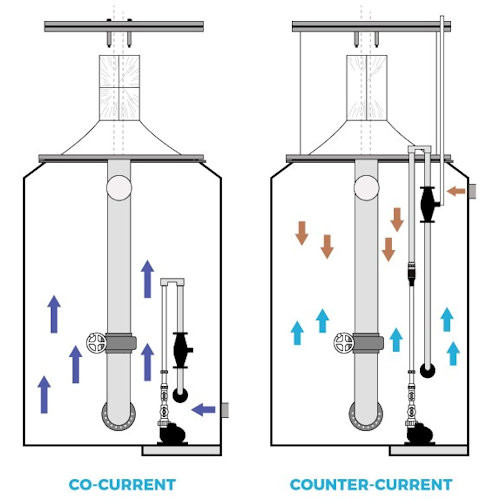 CO-CURRENT

COUNTER-CURRENT