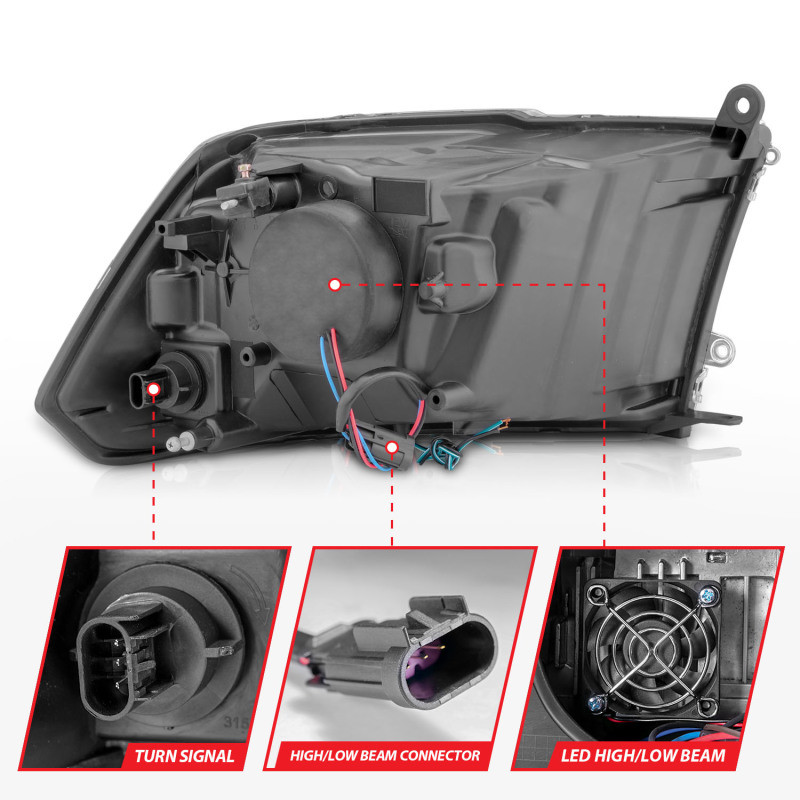 315

TURN SIGNAL

HIGH/LOW BEAM CONNECTOR

LED HIGH/LOW BEAM