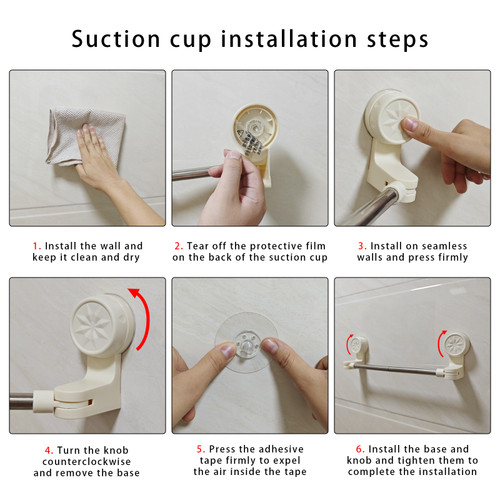 Suction cup installation steps

1. Install the wall and keep it clean and dry

2. Tear off the protective film on the back of the suction cup

3. Install on seamless walls and press firmly

4. Turn the knob counterclockwise and remove the base

5. Press the adhesive tape firmly to expel the air inside the tape

6. Install the base and knob and tighten them to complete the installation