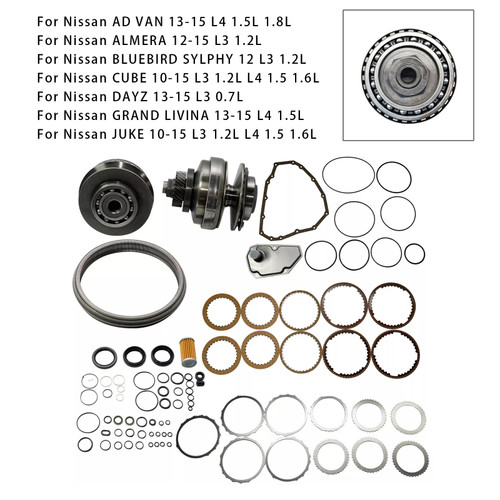 For Nissan AD VAN 13-15 L4 1.5L 1.8L
For Nissan ALMERA 12-15 L3 1.2L
For Nissan BLUEBIRD SYLPHY 12 L3 1.2L
For Nissan CUBE 10-15 L3 1.2L L4 1.5 1.6L
For Nissan DAYZ 13-15 L3 0.7L
For Nissan GRAND LIVINA 13-15 L4 1.5L
For Nissan JUKE 10-15 L3 1.2L L4 1.5 1.6L