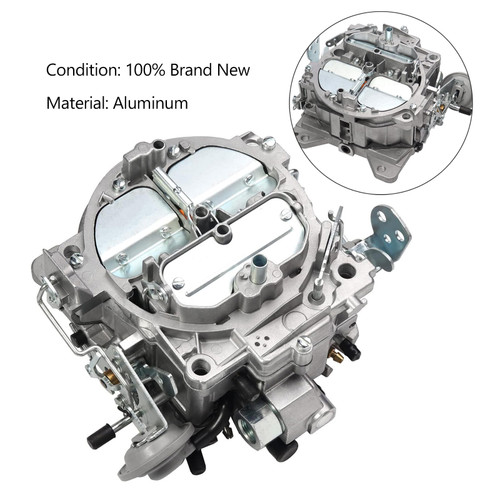 Condition: 100% Brand New

Material: Aluminum