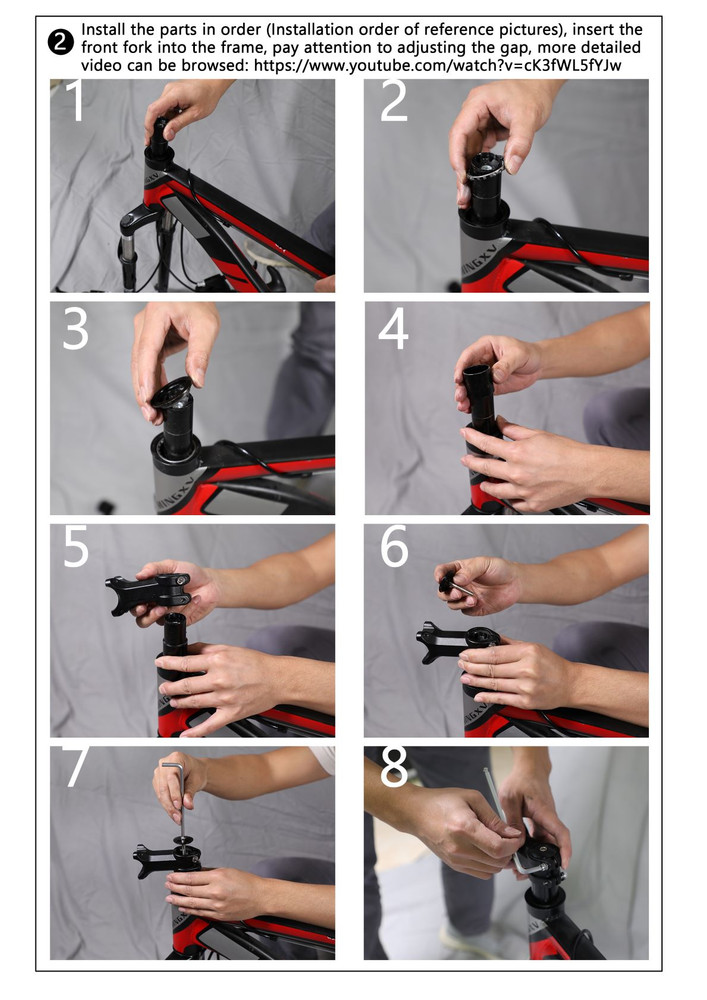 ❷ Install the parts in order (Installation order of reference pictures), insert the front fork into the frame, pay attention to adjusting the gap, more detailed video can be browsed: https://www.youtube.com/watch?v=cK3fWL5fYJw

1

2

3

4

5

6

7

8