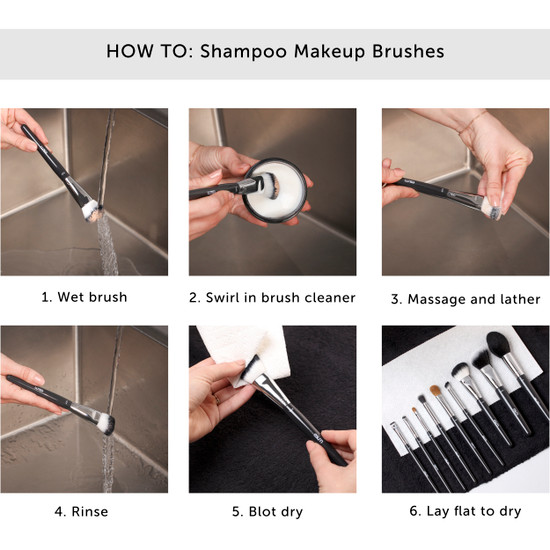 HOW TO: Shampoo Makeup Brushes

1. Wet brush

2. Swirl in brush cleaner

3. Massage and lather

4. Rinse

5. Blot dry

6. Lay flat to dry