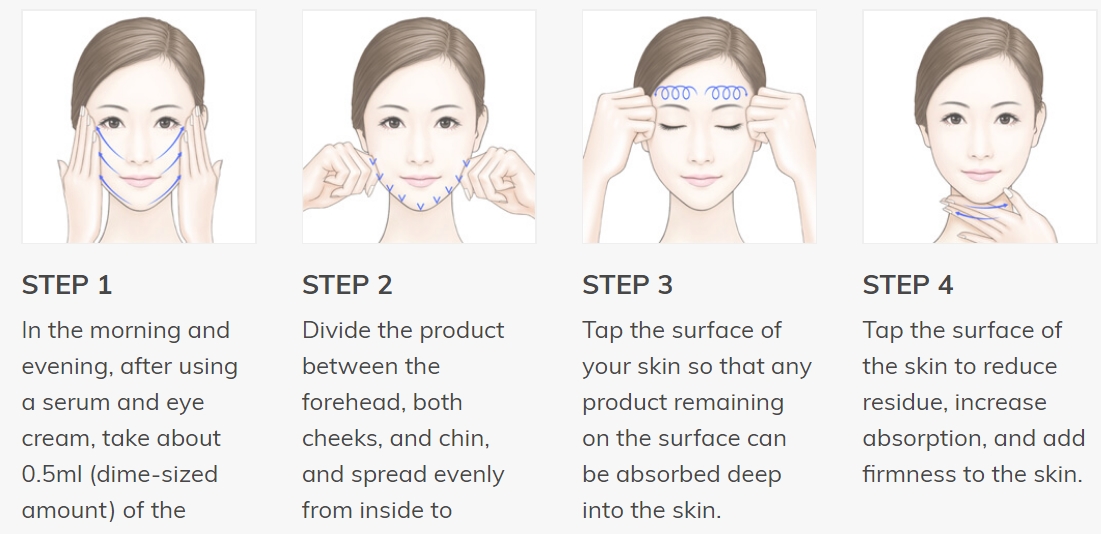 STEP 1
In the morning and evening, after using a serum and eye cream, take about 0.5ml (dime-sized amount) of the

STEP 2
Divide the product between the forehead, both cheeks, and chin, and spread evenly from inside to

STEP 3
Tap the surface of your skin so that any product remaining on the surface can be absorbed deep into the skin.

STEP 4
Tap the surface of the skin to reduce residue, increase absorption, and add firmness to the skin.