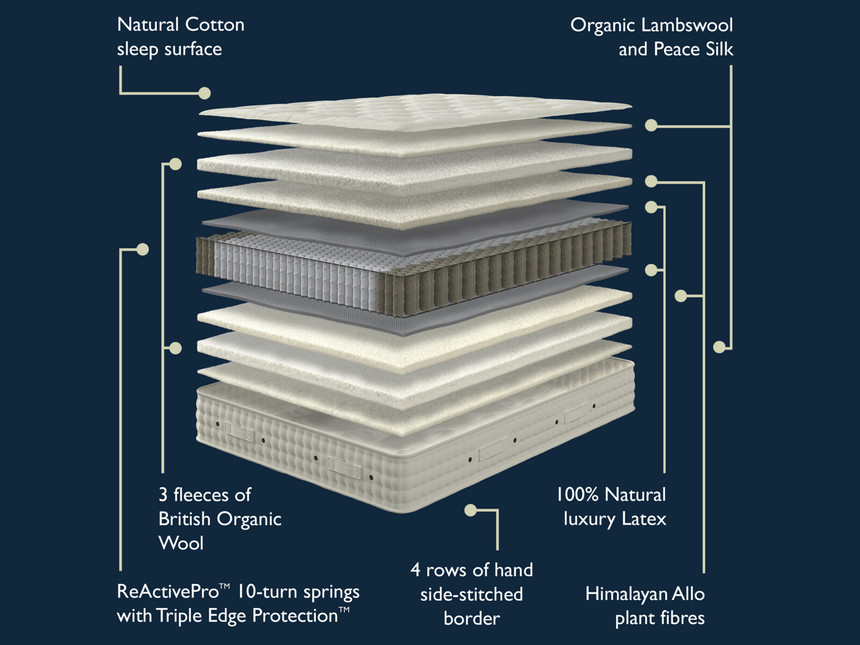 Natural Cotton sleep surface

Organic Lambswool and Peace Silk

3 fleeces of British Organic Wool

100% Natural luxury Latex

ReActivePro™ 10-turn springs with Triple Edge Protection™

4 rows of hand side-stitched border

Himalayan Allo plant fibres