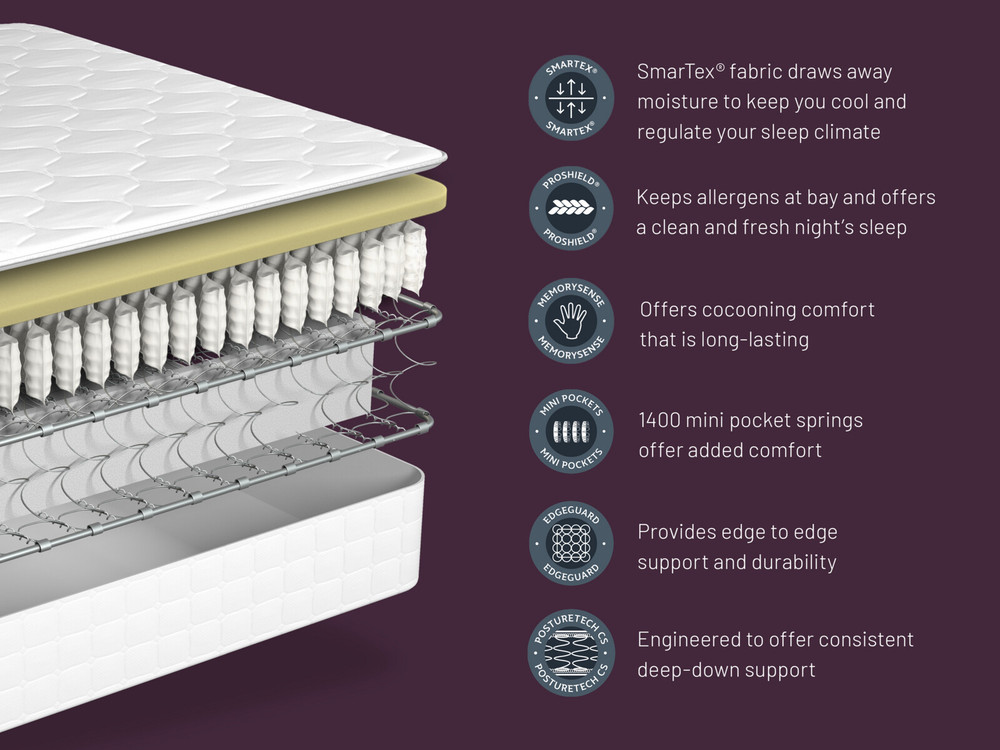 SMARTEX®
SMARTEX®
SmarTex® fabric draws away moisture to keep you cool and regulate your sleep climate

PROSHIELD®
PROSHIELD®
Keeps allergens at bay and offers a clean and fresh night's sleep

MEMORYSENSE
MEMORYSENSE
Offers cocooning comfort that is long-lasting

MINI POCKETS
MINI POCKETS
1400 mini pocket springs offer added comfort

EDGEGUARD
EDGEGUARD
Provides edge to edge support and durability

POSTURETECH CS
POSTURETECH CS
Engineered to offer consistent deep-down support