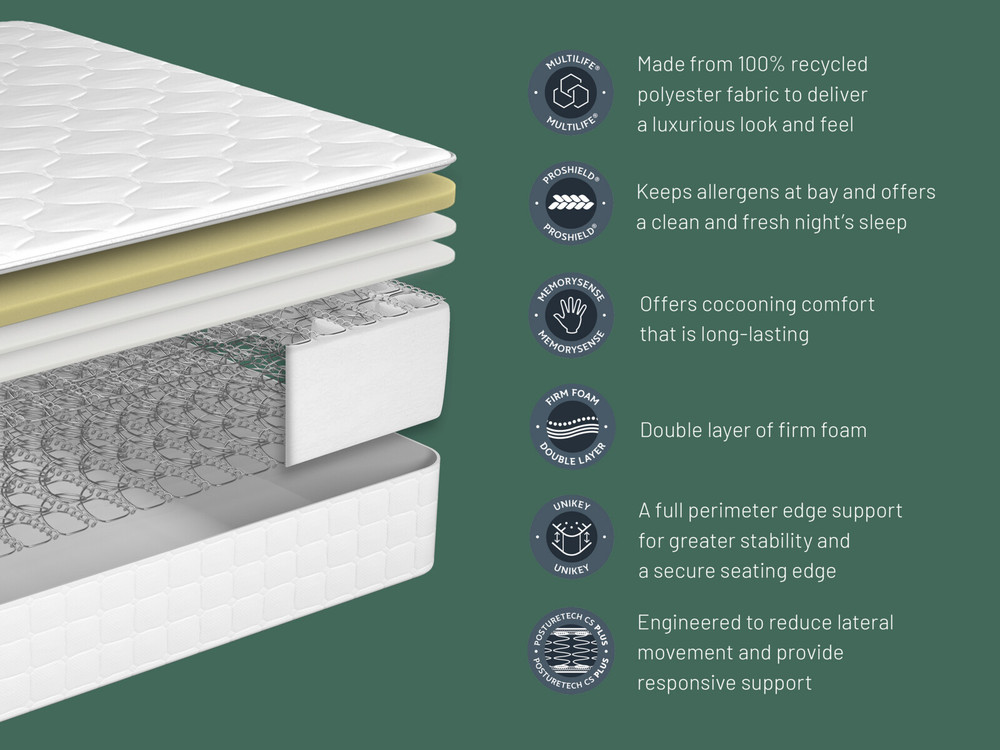 MULTILIFE®
MULTILIFE®
Made from 100% recycled polyester fabric to deliver a luxurious look and feel

PROSHIELD®
PROSHIELD®
Keeps allergens at bay and offers a clean and fresh night's sleep

MEMORYSENSE
MEMORYSENSE
Offers cocooning comfort that is long-lasting

FIRM FOAM
DOUBLE LAYER
Double layer of firm foam

UNIKEY
UNIKEY
A full perimeter edge support for greater stability and a secure seating edge

POSTURETECH CS PLUS
POSTURETECH CS PLUS
Engineered to reduce lateral movement and provide responsive support