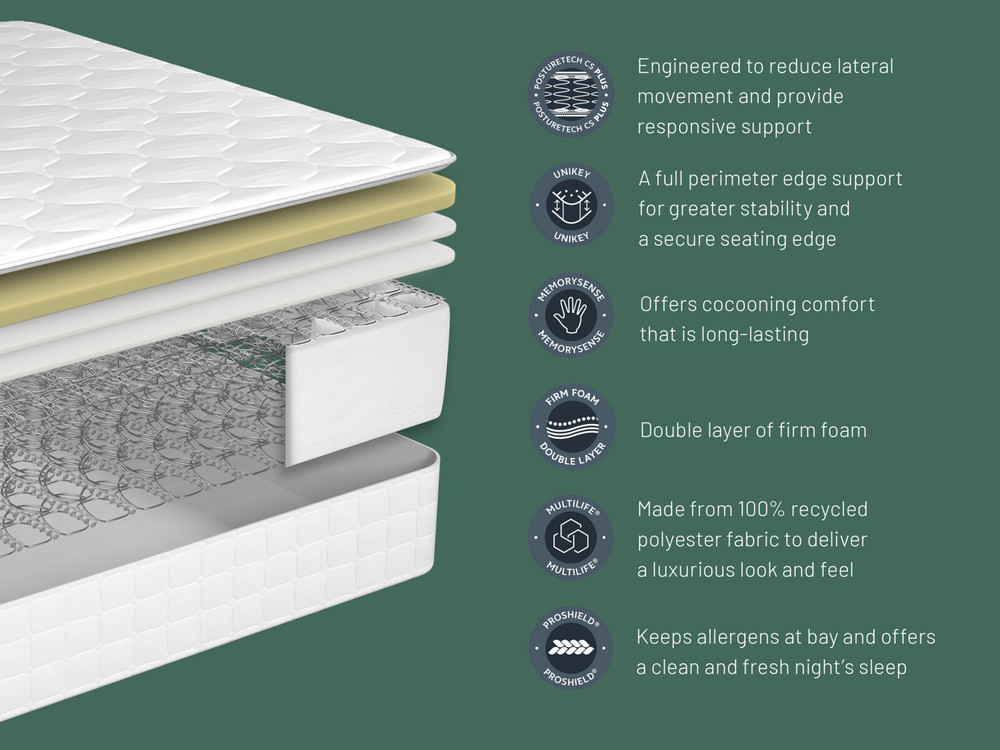 POSTURETECH CS PLUS
POSTURETECH CS PLUS
Engineered to reduce lateral movement and provide responsive support

UNIKEY
UNIKEY
A full perimeter edge support for greater stability and a secure seating edge

MEMORYSENSE
MEMORYSENSE
Offers cocooning comfort that is long-lasting

FIRM FOAM
DOUBLE LAYER
Double layer of firm foam

MULTILIFE®
MULTILIFE®
Made from 100% recycled polyester fabric to deliver a luxurious look and feel

PROSHIELD®
PROSHIELD®
Keeps allergens at bay and offers a clean and fresh night's sleep