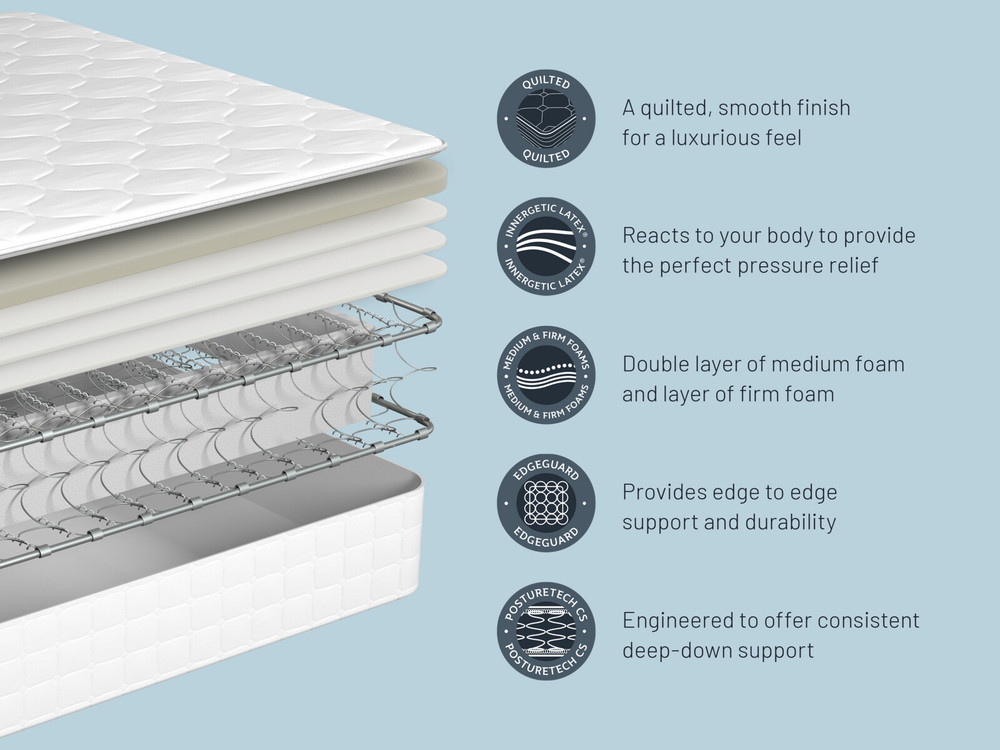 QUILTED
QUILTED
A quilted, smooth finish for a luxurious feel

INNERGETIC LATEX®
INNERGETIC LATEX®
Reacts to your body to provide the perfect pressure relief

MEDIUM & FIRM FOAMS
MEDIUM & FIRM FOAMS
Double layer of medium foam and layer of firm foam

EDGEGUARD
EDGEGUARD
Provides edge to edge support and durability

POSTURETECH CS
POSTURETECH CS
Engineered to offer consistent deep-down support