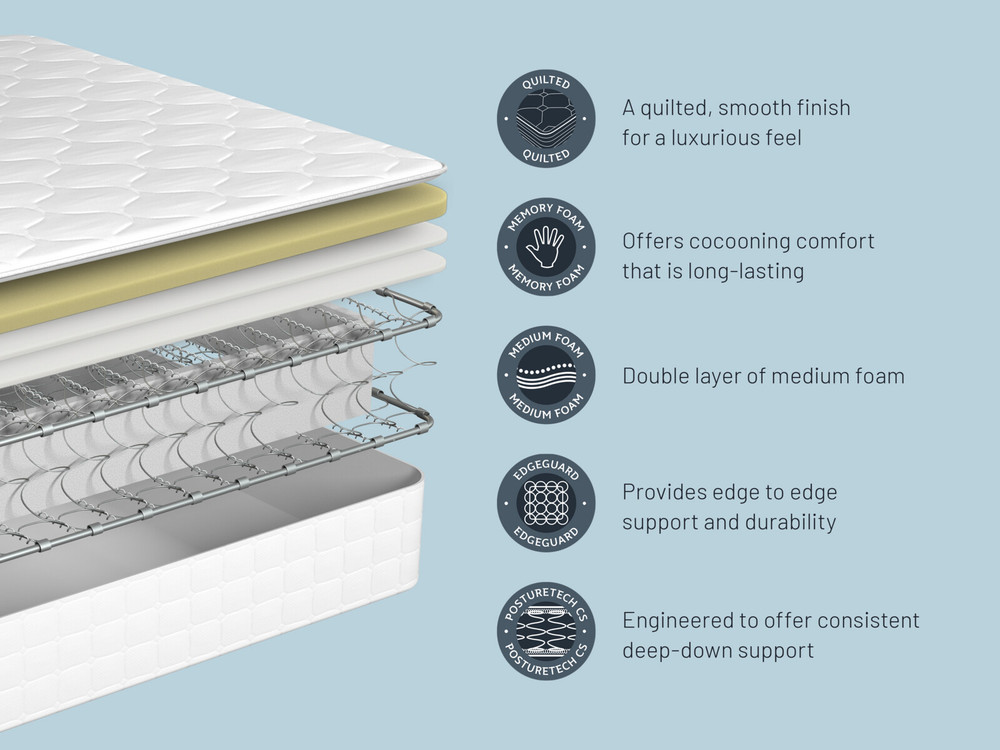 QUILTED
QUILTED

A quilted, smooth finish for a luxurious feel

MEMORY FOAM
MEMORY FOAM

Offers cocooning comfort that is long-lasting

MEDIUM FOAM
MEDIUM FOAM

Double layer of medium foam

EDGEGUARD
EDGEGUARD

Provides edge to edge support and durability

POSTURETECH CS
POSTURETECH CS

Engineered to offer consistent deep-down support