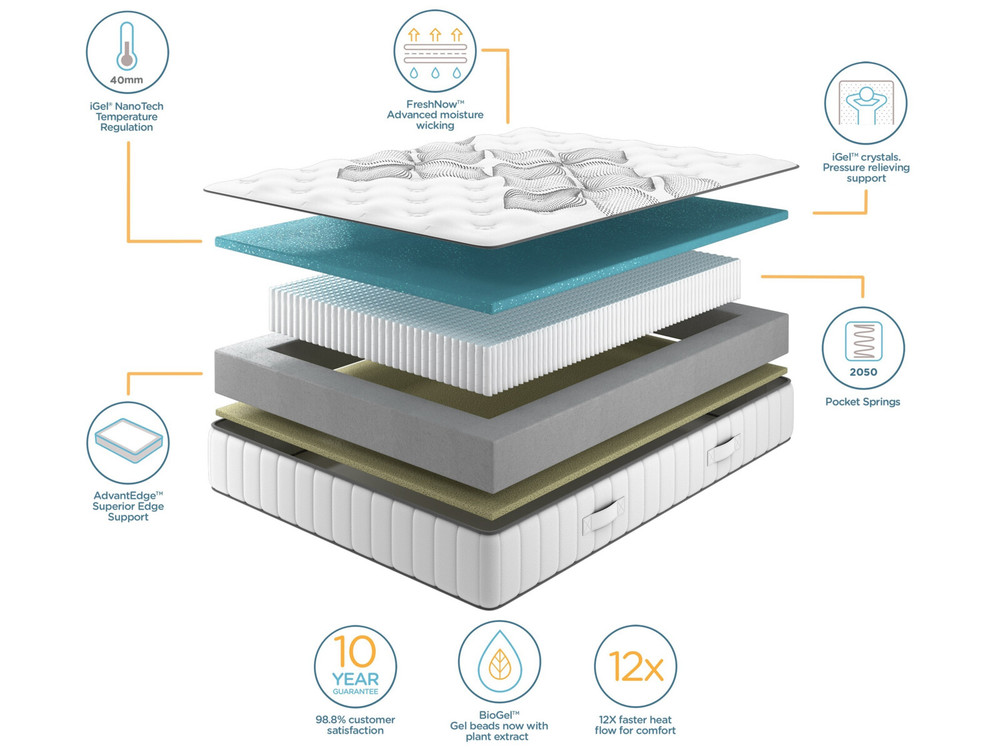 40mm

iGel® NanoTech Temperature Regulation

FreshNow™ Advanced moisture wicking

iGel™ crystals. Pressure relieving support

2050

Pocket Springs

AdvantEdge™ Superior Edge Support

10 YEAR GUARANTEE

98.8% customer satisfaction

BioGel™ Gel beads now with plant extract

12x

12X faster heat flow for comfort