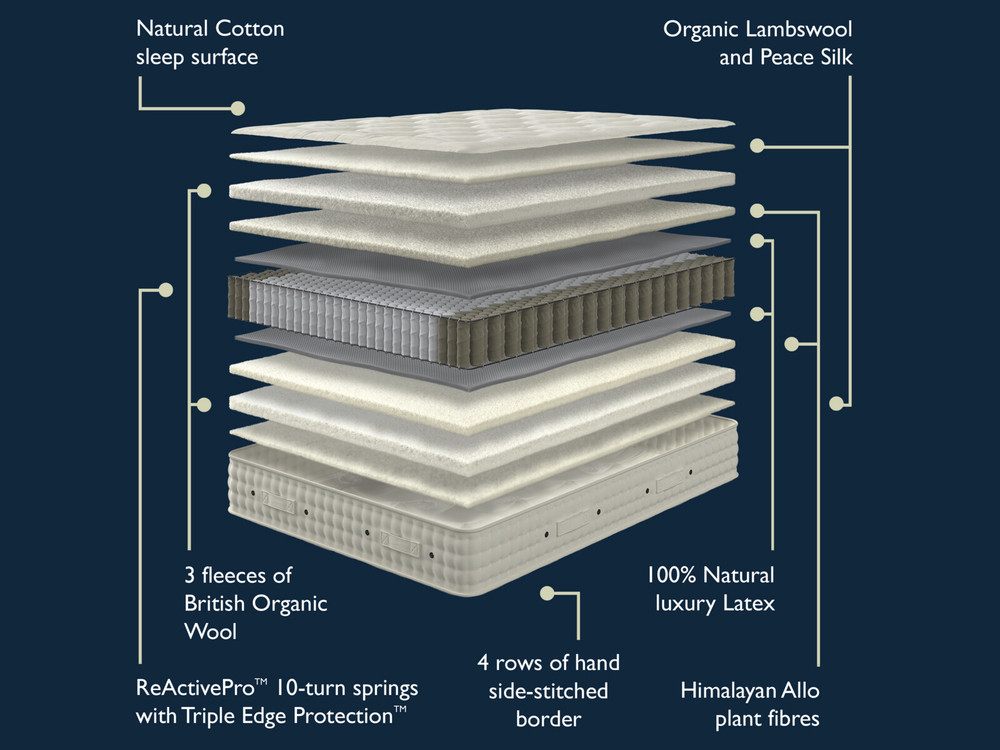 Natural Cotton sleep surface

Organic Lambswool and Peace Silk

3 fleeces of British Organic Wool

100% Natural luxury Latex

ReActivePro™ 10-turn springs with Triple Edge Protection™

4 rows of hand side-stitched border

Himalayan Allo plant fibres