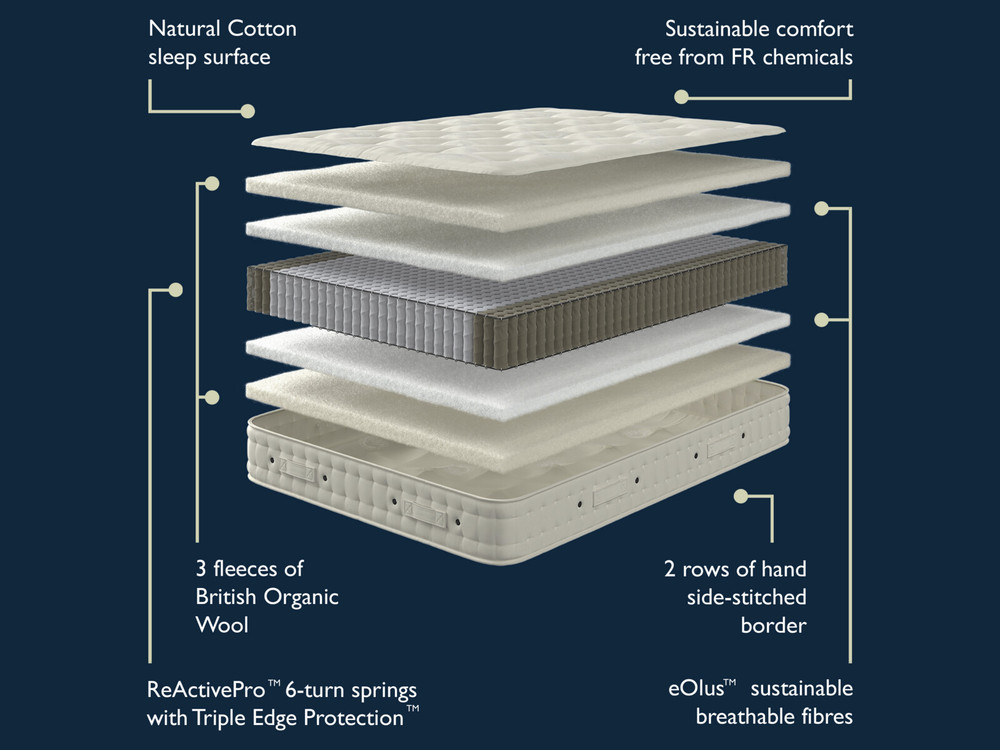 Natural Cotton sleep surface

Sustainable comfort free from FR chemicals

3 fleeces of British Organic Wool

2 rows of hand side-stitched border

ReActivePro™ 6-turn springs with Triple Edge Protection™

eOlus™ sustainable breathable fibres