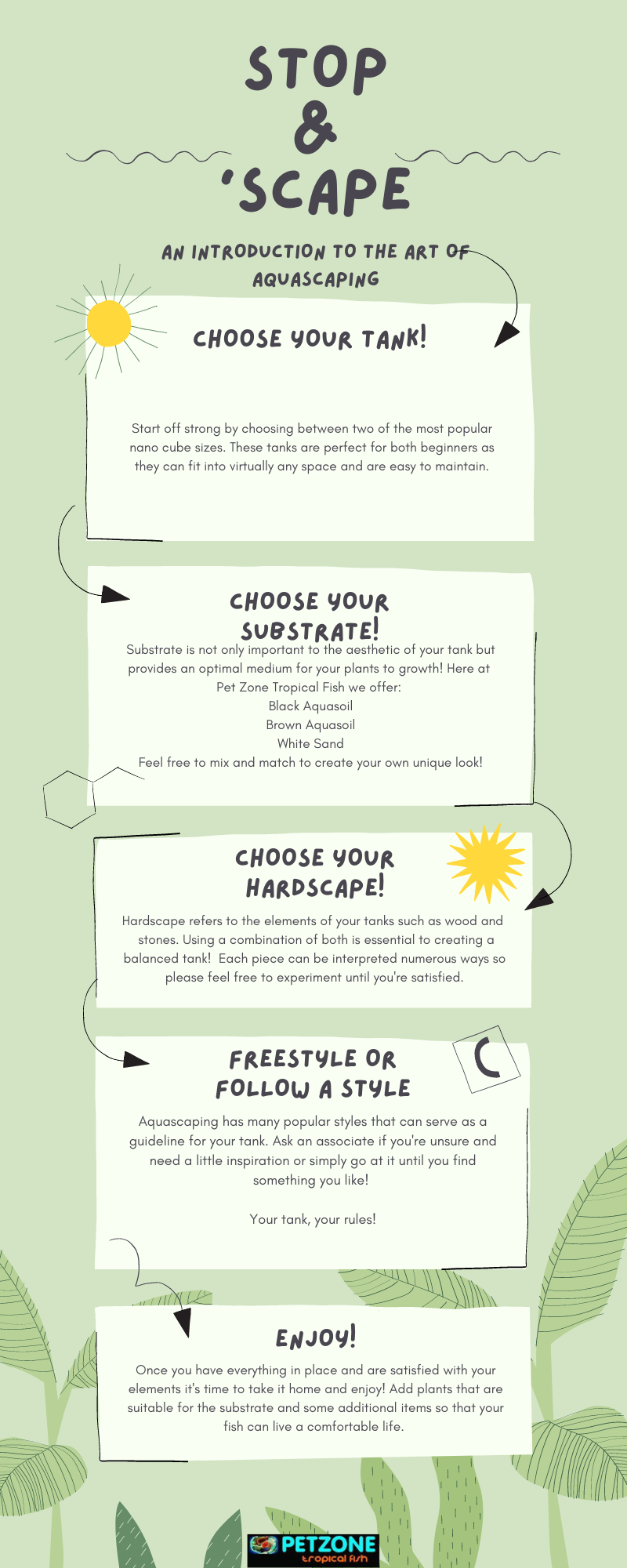 STOP
&
'SCAPE

AN INTRODUCTION TO THE ART OF AQUASCAPING

CHOOSE YOUR TANK!

Start off strong by choosing between two of the most popular nano cube sizes. These tanks are perfect for both beginners as they can fit into virtually any space and are easy to maintain.

CHOOSE YOUR SUBSTRATE!

Substrate is not only important to the aesthetic of your tank but provides an optimal medium for your plants to growth! Here at Pet Zone Tropical Fish we offer:
Black Aquasoil
Brown Aquasoil
White Sand
Feel free to mix and match to create your own unique look!

CHOOSE YOUR HARDSCAPE!

Hardscape refers to the elements of your tanks such as wood and stones. Using a combination of both is essential to creating a balanced tank! Each piece can be interpreted numerous ways so please feel free to experiment until you're satisfied.

FREESTYLE OR FOLLOW A STYLE

Aquascaping has many popular styles that can serve as a guideline for your tank. Ask an associate if you're unsure and need a little inspiration or simply go at it until you find something you like!

Your tank, your rules!

ENJOY!

Once you have everything in place and are satisfied with your elements it's time to take it home and enjoy! Add plants that are suitable for the substrate and some additional items so that your fish can live a comfortable life.

PETZONE
tropical fish