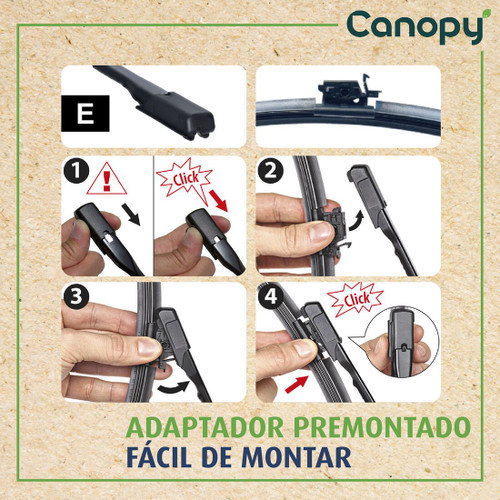 Canopy

E

1

!

Click

2

3

4

Click

ADAPTADOR PREMONTADO
FÁCIL DE MONTAR