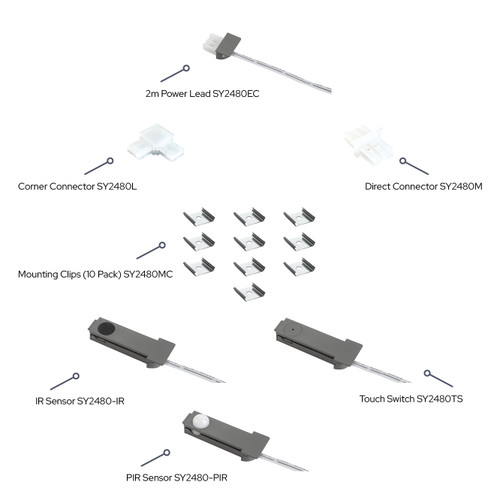 2m Power Lead SY2480EC

Corner Connector SY2480L

Direct Connector SY2480M

Mounting Clips (10 Pack) SY2480MC

IR Sensor SY2480-IR

Touch Switch SY2480TS

PIR Sensor SY2480-PIR