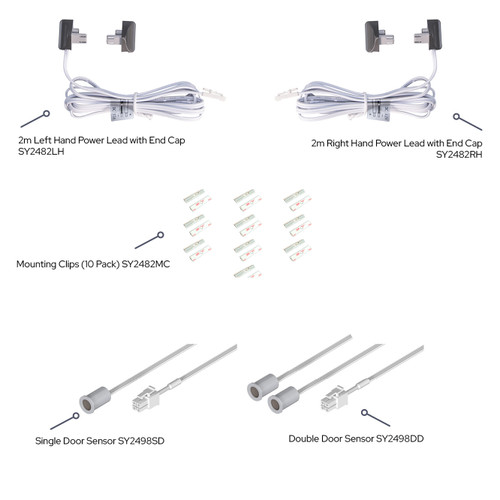 2m Left Hand Power Lead with End Cap
SY2482LH

2m Right Hand Power Lead with End Cap
SY2482RH

Mounting Clips (10 Pack) SY2482MC

Single Door Sensor SY2498SD

Double Door Sensor SY2498DD