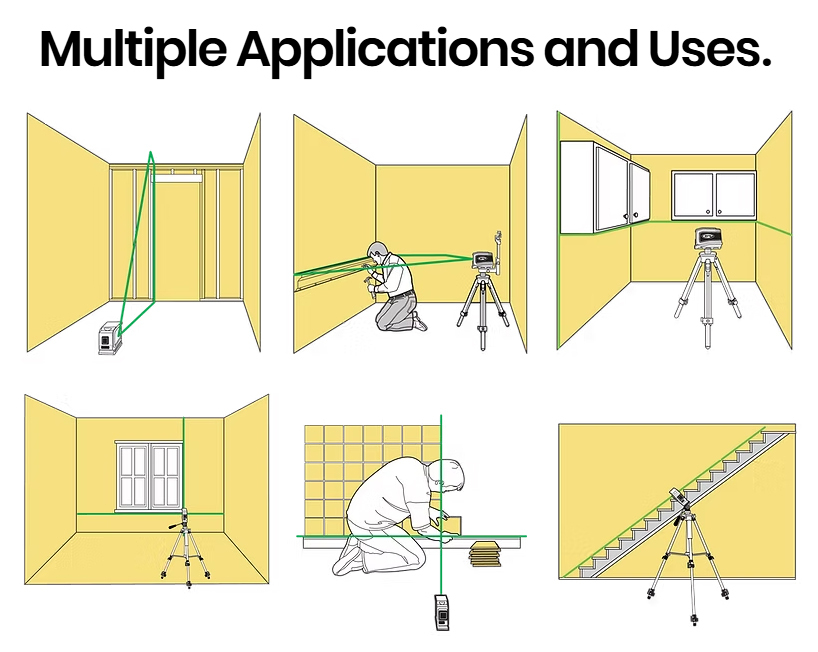 Multiple Applications and Uses.