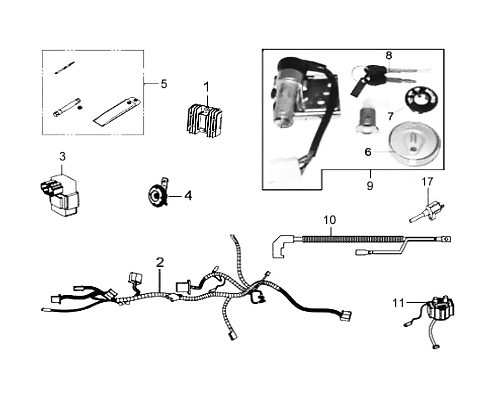 5
1
8
7
6
9
3
4
17
10
2
11