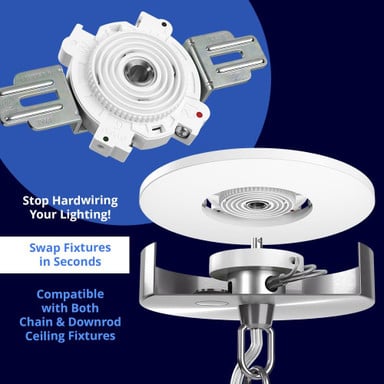 Stop Hardwiring Your Lighting!

Swap Fixtures in Seconds

Compatible with Both Chain & Downrod Ceiling Fixtures