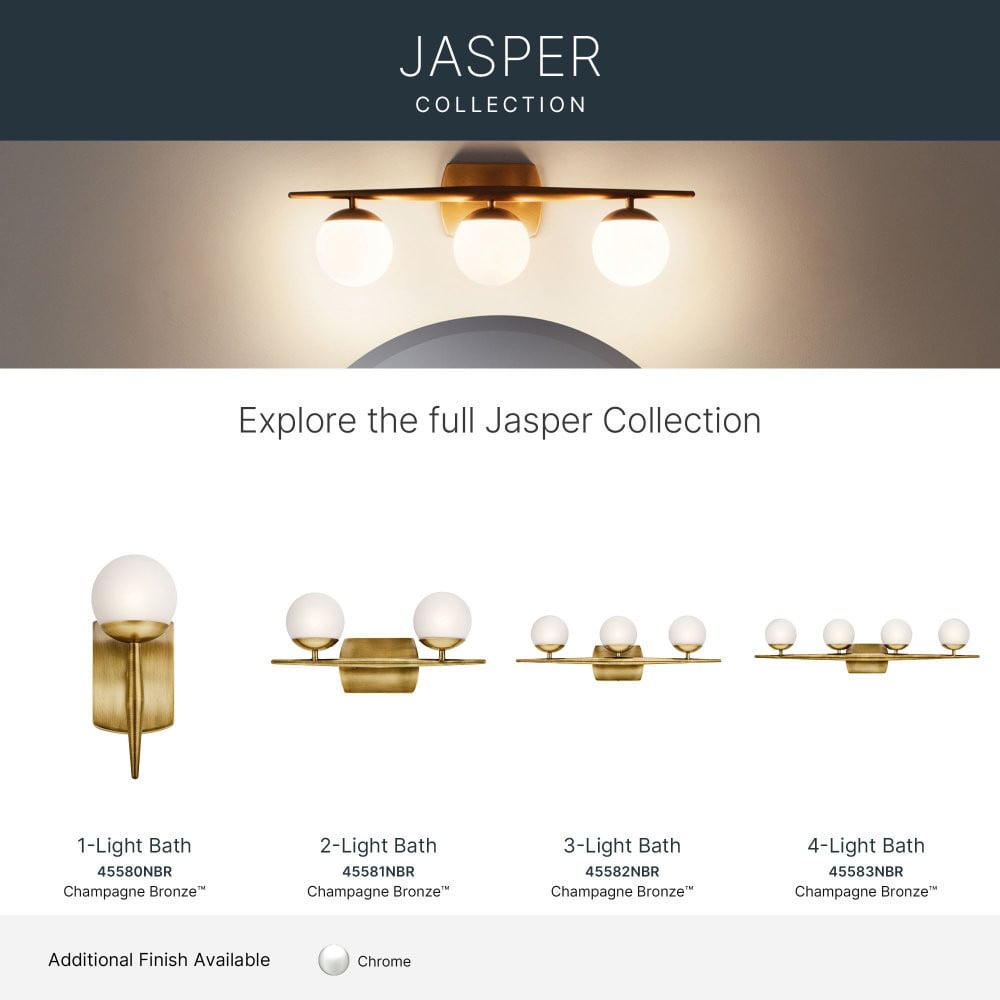 JASPER
COLLECTION

Explore the full Jasper Collection

1-Light Bath
45580NBR
Champagne Bronze™

2-Light Bath
45581NBR
Champagne Bronze™

3-Light Bath
45582NBR
Champagne Bronze™

4-Light Bath
45583NBR
Champagne Bronze™

Additional Finish Available

Chrome