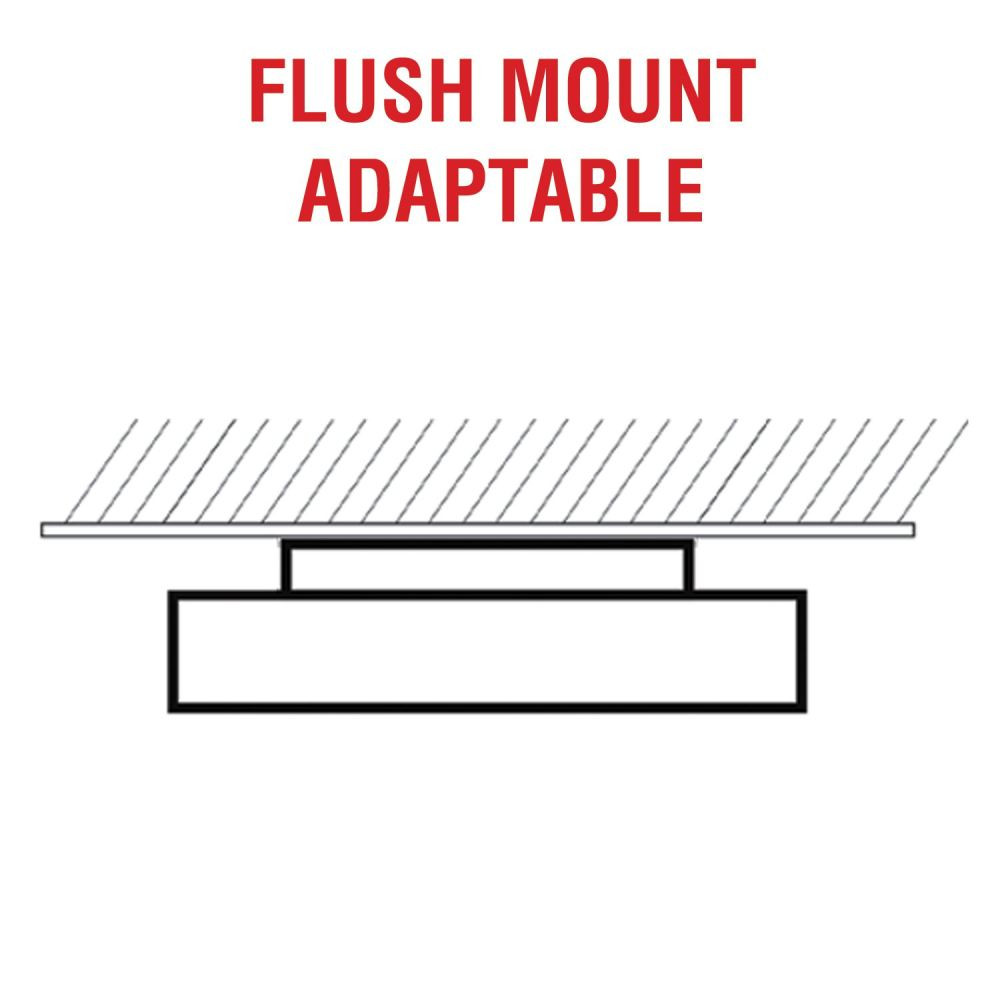 FLUSH MOUNT
ADAPTABLE