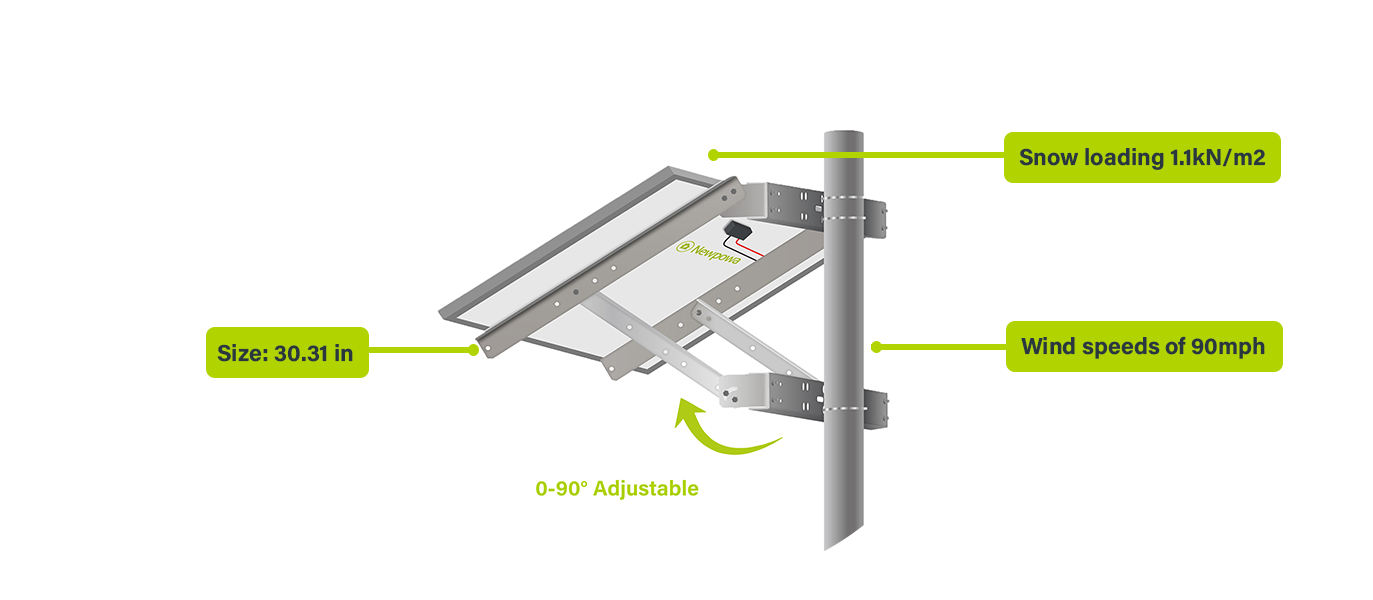 Snow loading 1.1kN/m2

Newpowa

Size: 30.31 in

Wind speeds of 90mph

0-90° Adjustable