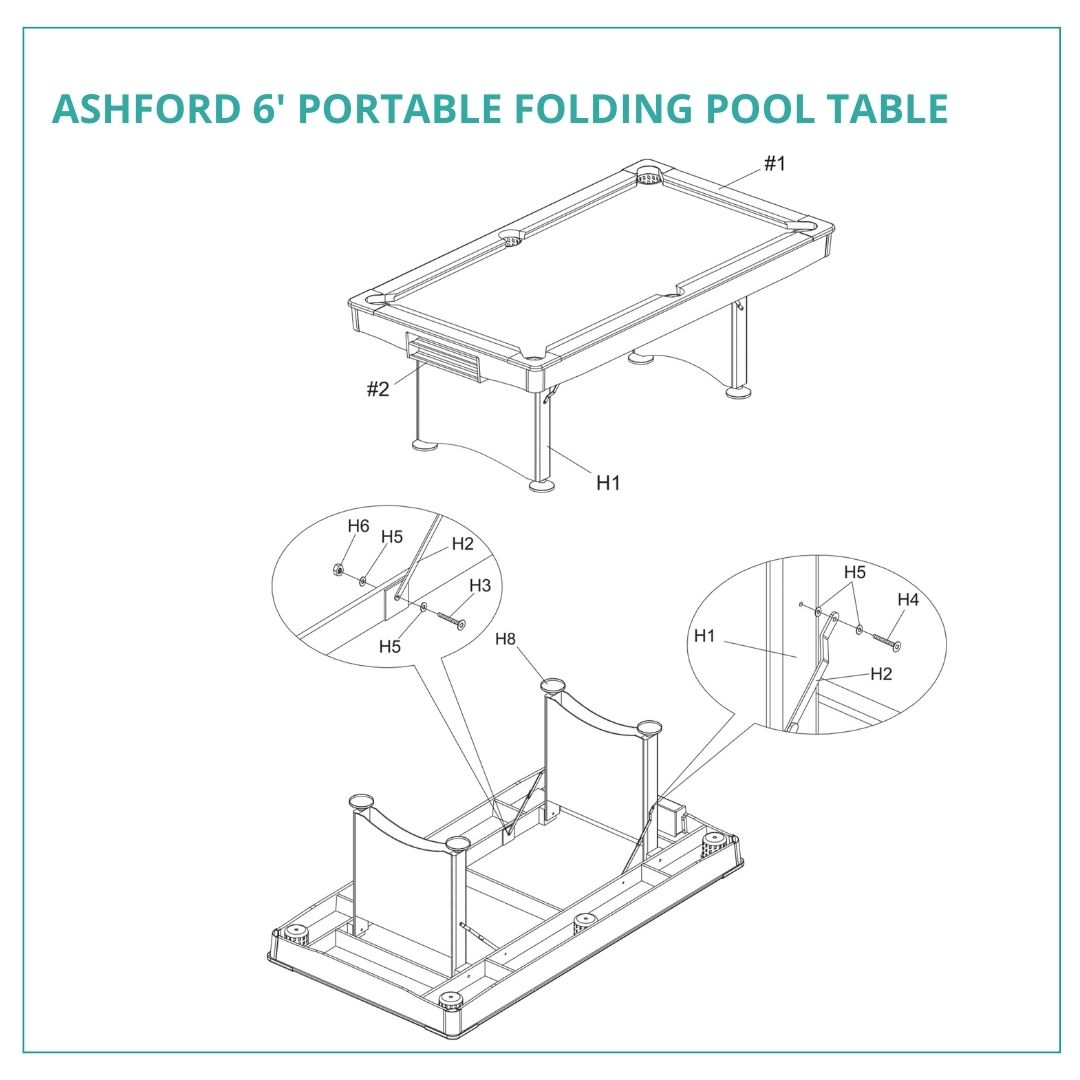 ASHFORD 6' PORTABLE FOLDING POOL TABLE

#1

#2

H1

H6
H5
H2
H3
H5

H8

H5
H4
H1
H2