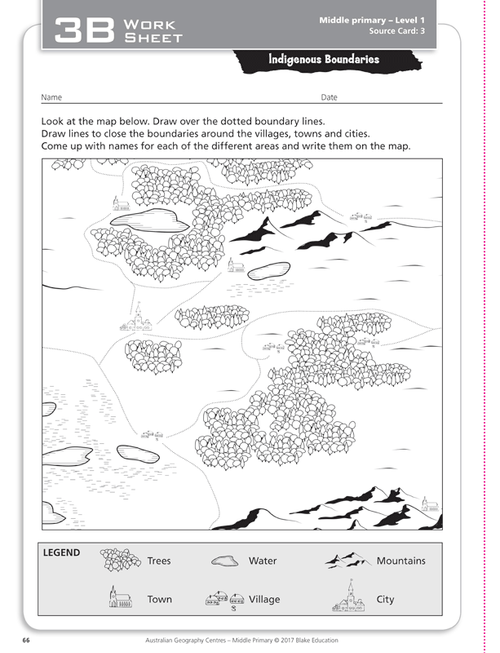 3B WORK SHEET

Middle primary – Level 1
Source Card: 3

Indigenous Boundaries

Name

Date

Look at the map below. Draw over the dotted boundary lines.
Draw lines to close the boundaries around the villages, towns and cities.
Come up with names for each of the different areas and write them on the map.

LEGEND

Trees

Water

Mountains

Town

Village

City

66

Australian Geography Centres – Middle Primary © 2017 Blake Education