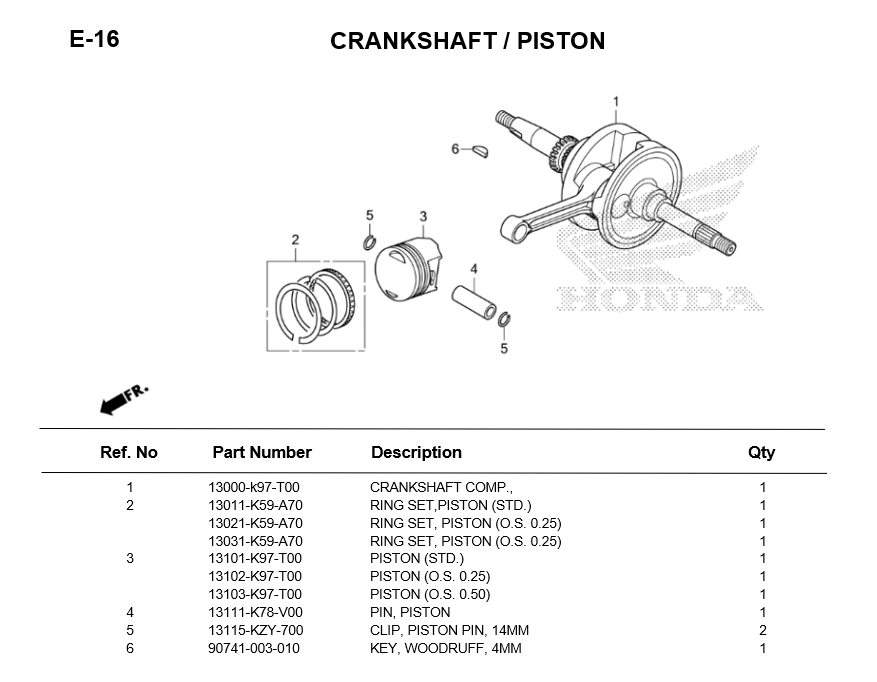 E-16

CRANKSHAFT / PISTON

1
6
5
3
2
4
5
HONDA

FR.

| Ref. No | Part Number | Description | Qty |
|---|---|---|---|
| 1 | 13000-k97-T00 | CRANKSHAFT COMP., | 1 |
| 2 | 13011-K59-A70 | RING SET,PISTON (STD.) | 1 |
| | 13021-K59-A70 | RING SET, PISTON (O.S. 0.25) | 1 |
| | 13031-K59-A70 | RING SET, PISTON (O.S. 0.25) | 1 |
| 3 | 13101-K97-T00 | PISTON (STD.) | 1 |
| | 13102-K97-T00 | PISTON (O.S. 0.25) | 1 |
| | 13103-K97-T00 | PISTON (O.S. 0.50) | 1 |
| 4 | 13111-K78-V00 | PIN, PISTON | 1 |
| 5 | 13115-KZY-700 | CLIP, PISTON PIN, 14MM | 2 |
| 6 | 90741-003-010 | KEY, WOODRUFF, 4MM | 1 |