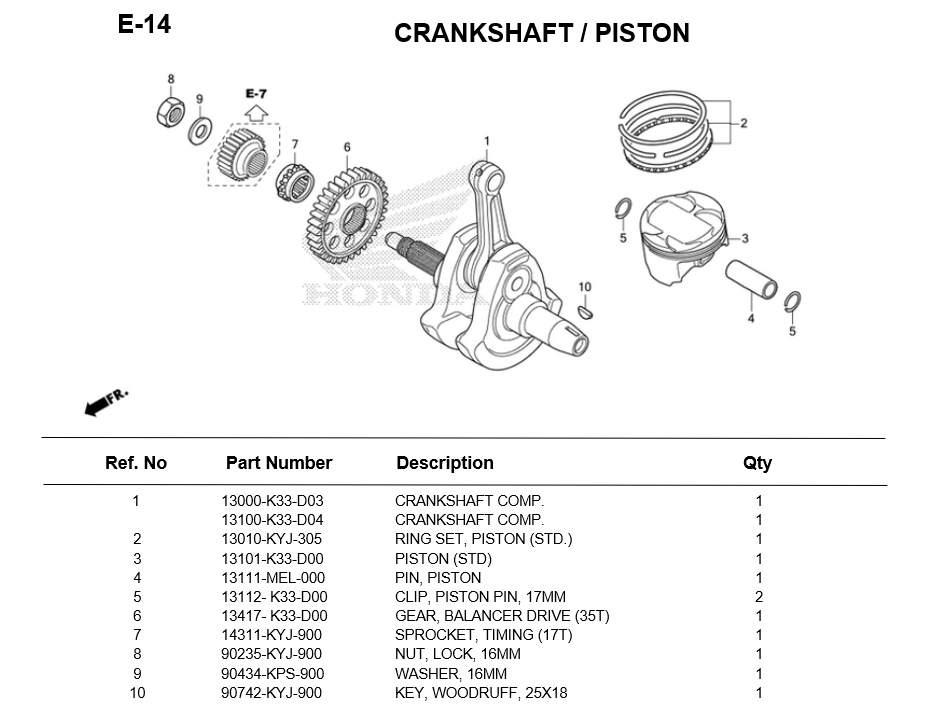 E-14

CRANKSHAFT / PISTON

8
9
E-7
7
6
1
2
5
3
10
4
5
HONDA
FR.

| Ref. No | Part Number | Description | Qty |
|---|---|---|---|
| 1 | 13000-K33-D03 | CRANKSHAFT COMP. | 1 |
| | 13100-K33-D04 | CRANKSHAFT COMP. | 1 |
| 2 | 13010-KYJ-305 | RING SET, PISTON (STD.) | 1 |
| 3 | 13101-K33-D00 | PISTON (STD) | 1 |
| 4 | 13111-MEL-000 | PIN, PISTON | 1 |
| 5 | 13112- K33-D00 | CLIP, PISTON PIN, 17MM | 2 |
| 6 | 13417- K33-D00 | GEAR, BALANCER DRIVE (35T) | 1 |
| 7 | 14311-KYJ-900 | SPROCKET, TIMING (17T) | 1 |
| 8 | 90235-KYJ-900 | NUT, LOCK, 16MM | 1 |
| 9 | 90434-KPS-900 | WASHER, 16MM | 1 |
| 10 | 90742-KYJ-900 | KEY, WOODRUFF, 25X18 | 1 |