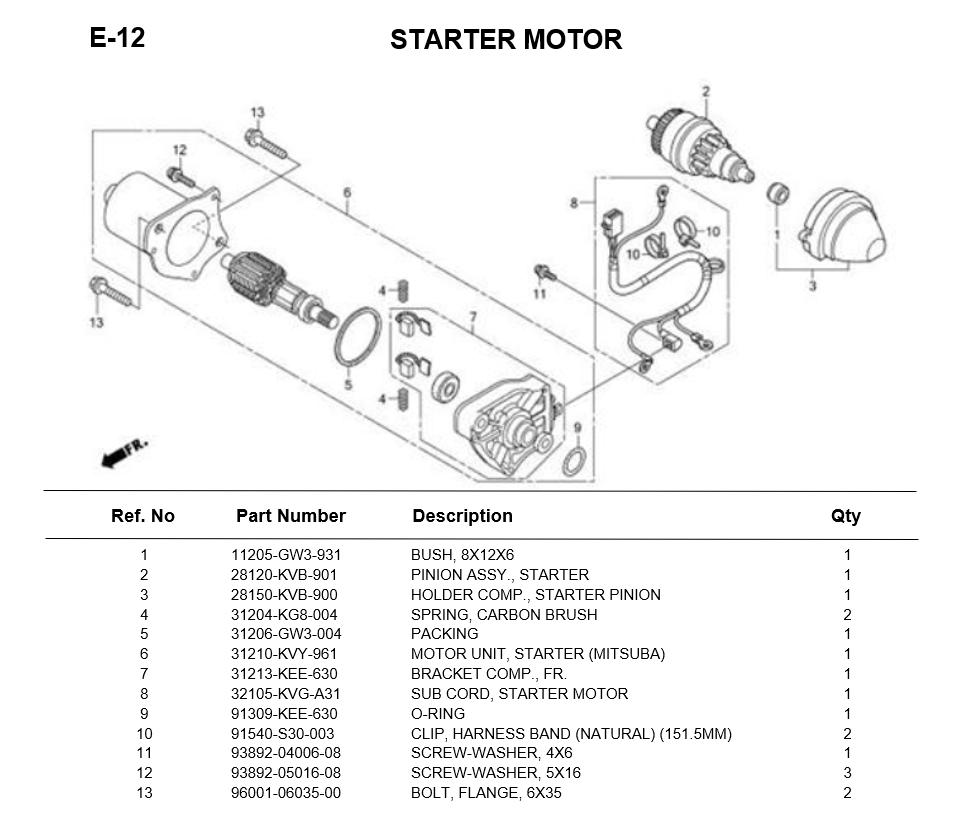 E-12

STARTER MOTOR

13
12
6
2
8
10
10
1
3
11
13
4
7
5
4
9
FR.

| Ref. No | Part Number | Description | Qty |
|---|---|---|---|
| 1 | 11205-GW3-931 | BUSH, 8X12X6 | 1 |
| 2 | 28120-KVB-901 | PINION ASSY., STARTER | 1 |
| 3 | 28150-KVB-900 | HOLDER COMP., STARTER PINION | 1 |
| 4 | 31204-KG8-004 | SPRING, CARBON BRUSH | 2 |
| 5 | 31206-GW3-004 | PACKING | 1 |
| 6 | 31210-KVY-961 | MOTOR UNIT, STARTER (MITSUBA) | 1 |
| 7 | 31213-KEE-630 | BRACKET COMP., FR. | 1 |
| 8 | 32105-KVG-A31 | SUB CORD, STARTER MOTOR | 1 |
| 9 | 91309-KEE-630 | O-RING | 1 |
| 10 | 91540-S30-003 | CLIP, HARNESS BAND (NATURAL) (151.5MM) | 2 |
| 11 | 93892-04006-08 | SCREW-WASHER, 4X6 | 1 |
| 12 | 93892-05016-08 | SCREW-WASHER, 5X16 | 3 |
| 13 | 96001-06035-00 | BOLT, FLANGE, 6X35 | 2 |