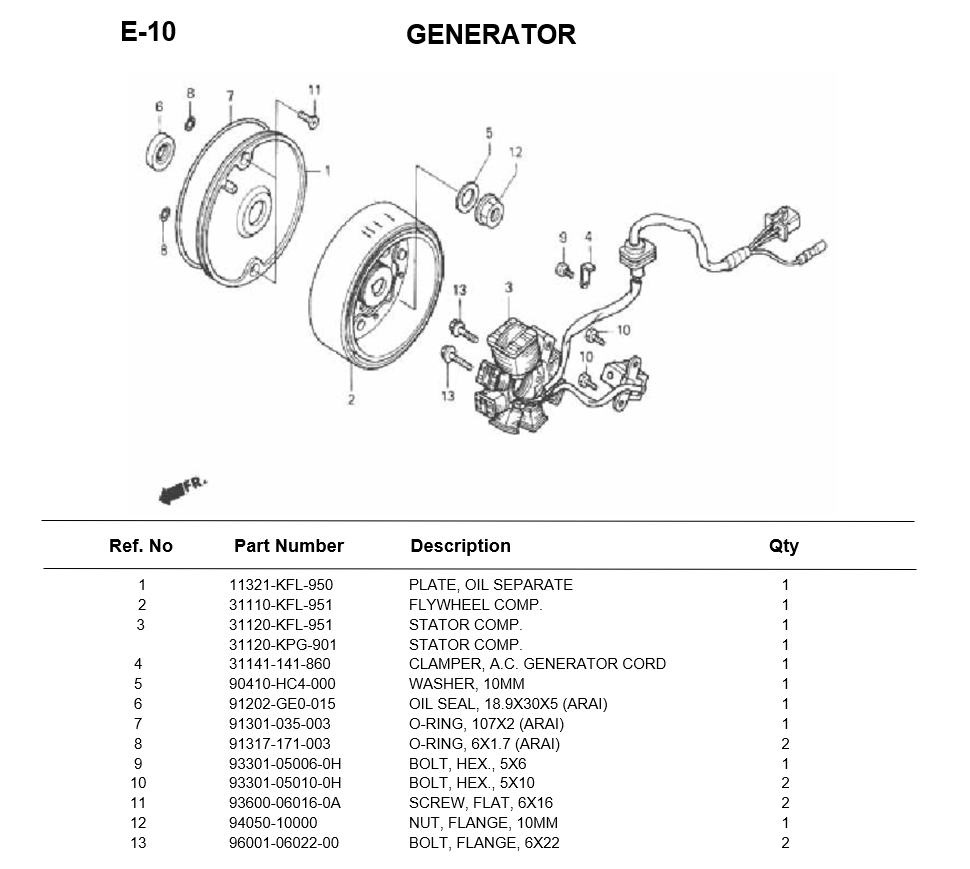 E-10

GENERATOR

6 8 7 11 1 8 5 12 9 4 13 3 10 10 13 2

FR.

| Ref. No | Part Number | Description | Qty |
|---|---|---|---|
| 1 | 11321-KFL-950 | PLATE, OIL SEPARATE | 1 |
| 2 | 31110-KFL-951 | FLYWHEEL COMP. | 1 |
| 3 | 31120-KFL-951 | STATOR COMP. | 1 |
| | 31120-KPG-901 | STATOR COMP. | 1 |
| 4 | 31141-141-860 | CLAMPER, A.C. GENERATOR CORD | 1 |
| 5 | 90410-HC4-000 | WASHER, 10MM | 1 |
| 6 | 91202-GE0-015 | OIL SEAL, 18.9X30X5 (ARAI) | 1 |
| 7 | 91301-035-003 | O-RING, 107X2 (ARAI) | 1 |
| 8 | 91317-171-003 | O-RING, 6X1.7 (ARAI) | 2 |
| 9 | 93301-05006-0H | BOLT, HEX., 5X6 | 1 |
| 10 | 93301-05010-0H | BOLT, HEX., 5X10 | 2 |
| 11 | 93600-06016-0A | SCREW, FLAT, 6X16 | 2 |
| 12 | 94050-10000 | NUT, FLANGE, 10MM | 1 |
| 13 | 96001-06022-00 | BOLT, FLANGE, 6X22 | 2 |