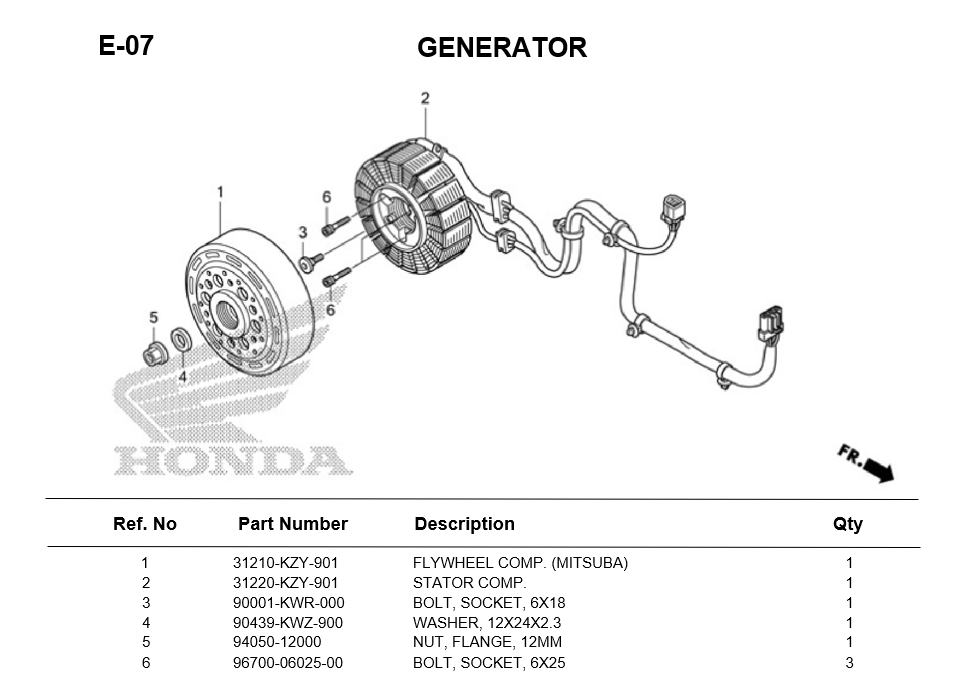 E-07

GENERATOR

2
1
6
3
6
5
4

HONDA

FR.

| Ref. No | Part Number | Description | Qty |
|---|---|---|---|
| 1 | 31210-KZY-901 | FLYWHEEL COMP. (MITSUBA) | 1 |
| 2 | 31220-KZY-901 | STATOR COMP. | 1 |
| 3 | 90001-KWR-000 | BOLT, SOCKET, 6X18 | 1 |
| 4 | 90439-KWZ-900 | WASHER, 12X24X2.3 | 1 |
| 5 | 94050-12000 | NUT, FLANGE, 12MM | 1 |
| 6 | 96700-06025-00 | BOLT, SOCKET, 6X25 | 3 |