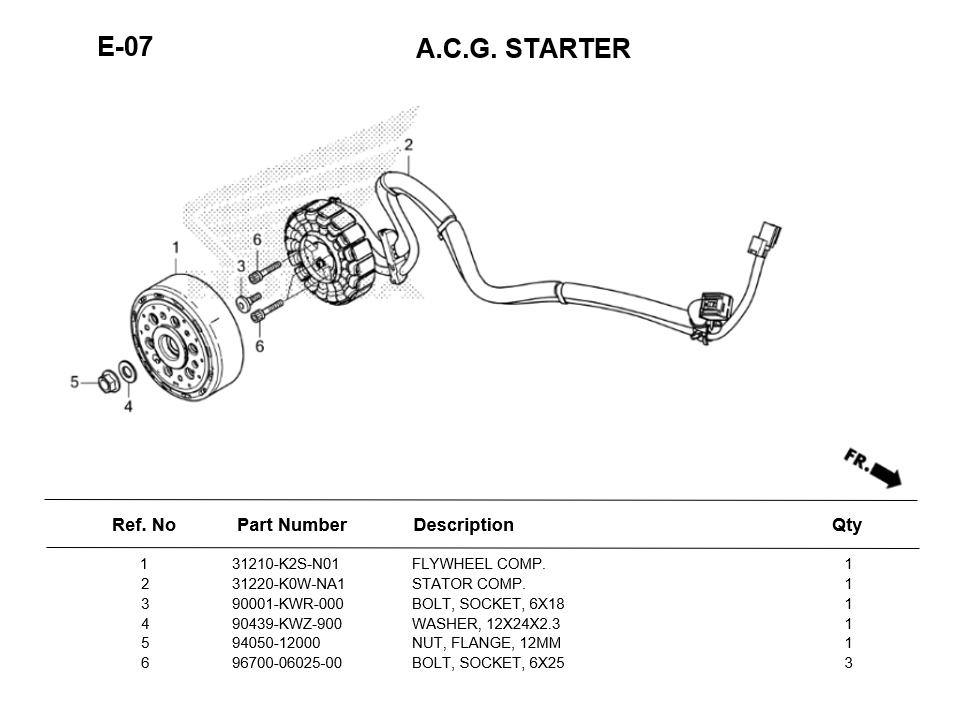 E-07

A.C.G. STARTER

2
6
1
3
6
5
4

FR.

| Ref. No | Part Number | Description | Qty |
|---|---|---|---|
| 1 | 31210-K2S-N01 | FLYWHEEL COMP. | 1 |
| 2 | 31220-K0W-NA1 | STATOR COMP. | 1 |
| 3 | 90001-KWR-000 | BOLT, SOCKET, 6X18 | 1 |
| 4 | 90439-KWZ-900 | WASHER, 12X24X2.3 | 1 |
| 5 | 94050-12000 | NUT, FLANGE, 12MM | 1 |
| 6 | 96700-06025-00 | BOLT, SOCKET, 6X25 | 3 |