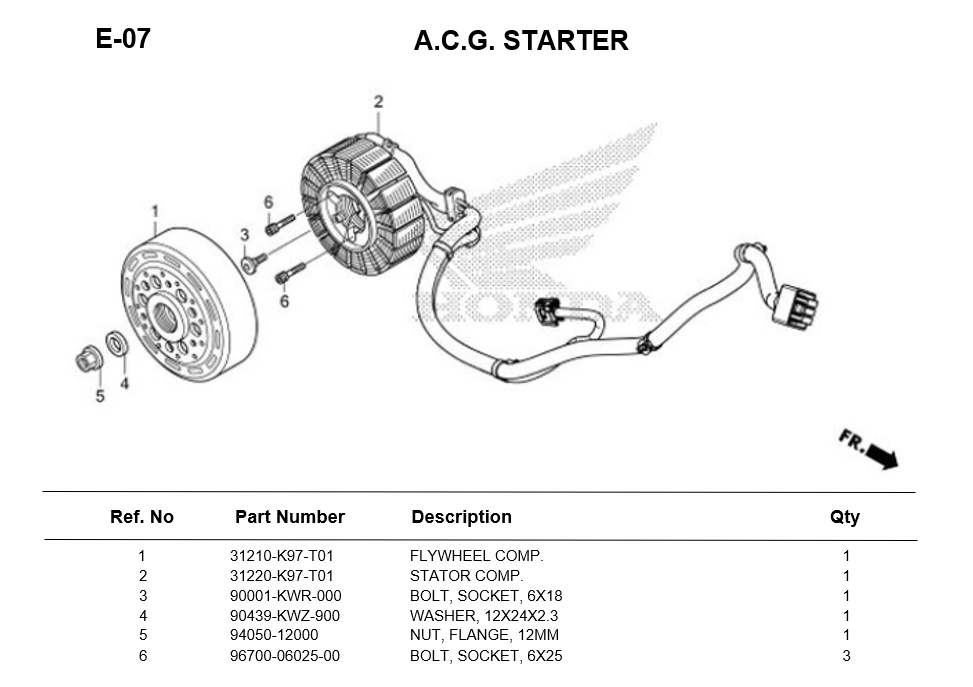 E-07

A.C.G. STARTER

2
1
6
3
6
5
4
HONDA
FR.

| Ref. No | Part Number | Description | Qty |
|---|---|---|---|
| 1 | 31210-K97-T01 | FLYWHEEL COMP. | 1 |
| 2 | 31220-K97-T01 | STATOR COMP. | 1 |
| 3 | 90001-KWR-000 | BOLT, SOCKET, 6X18 | 1 |
| 4 | 90439-KWZ-900 | WASHER, 12X24X2.3 | 1 |
| 5 | 94050-12000 | NUT, FLANGE, 12MM | 1 |
| 6 | 96700-06025-00 | BOLT, SOCKET, 6X25 | 3 |