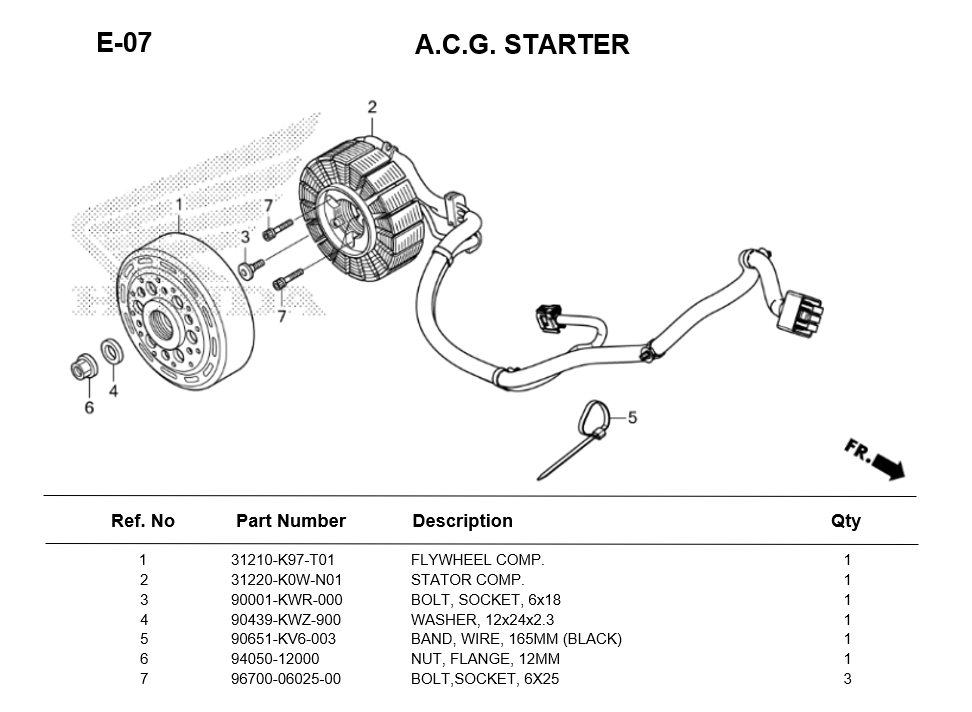 E-07

A.C.G. STARTER

2
1
7
3
7
4
6
5
FR.

| Ref. No | Part Number | Description | Qty |
|---|---|---|---|
| 1 | 31210-K97-T01 | FLYWHEEL COMP. | 1 |
| 2 | 31220-K0W-N01 | STATOR COMP. | 1 |
| 3 | 90001-KWR-000 | BOLT, SOCKET, 6x18 | 1 |
| 4 | 90439-KWZ-900 | WASHER, 12x24x2.3 | 1 |
| 5 | 90651-KV6-003 | BAND, WIRE, 165MM (BLACK) | 1 |
| 6 | 94050-12000 | NUT, FLANGE, 12MM | 1 |
| 7 | 96700-06025-00 | BOLT,SOCKET, 6X25 | 3 |