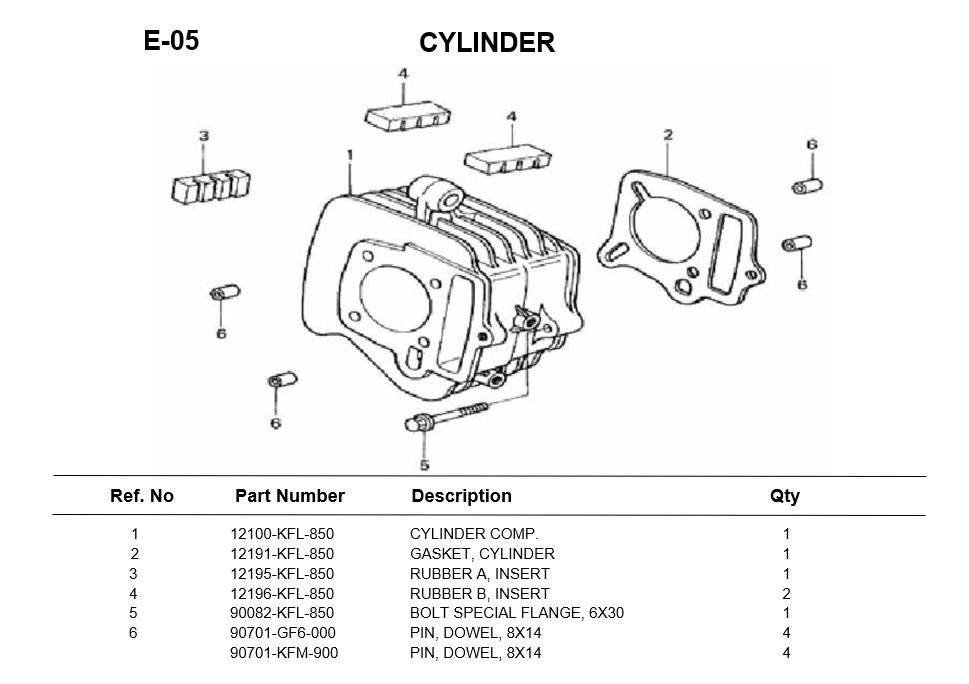 E-05

CYLINDER

4
4
3
1
2
6
6
6
6
5

| Ref. No | Part Number | Description | Qty |
|---|---|---|---|
| 1 | 12100-KFL-850 | CYLINDER COMP. | 1 |
| 2 | 12191-KFL-850 | GASKET, CYLINDER | 1 |
| 3 | 12195-KFL-850 | RUBBER A, INSERT | 1 |
| 4 | 12196-KFL-850 | RUBBER B, INSERT | 2 |
| 5 | 90082-KFL-850 | BOLT SPECIAL FLANGE, 6X30 | 1 |
| 6 | 90701-GF6-000 | PIN, DOWEL, 8X14 | 4 |
| | 90701-KFM-900 | PIN, DOWEL, 8X14 | 4 |