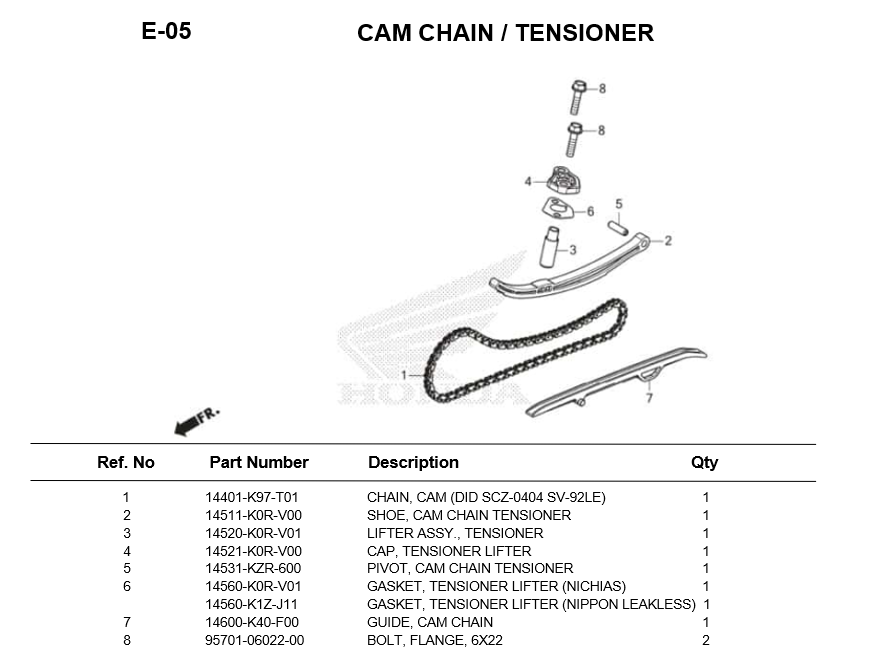 E-05

CAM CHAIN / TENSIONER

8
8
4
6
5
2
3
1
7
HONDA
FR.

| Ref. No | Part Number | Description | Qty |
|---|---|---|---|
| 1 | 14401-K97-T01 | CHAIN, CAM (DID SCZ-0404 SV-92LE) | 1 |
| 2 | 14511-K0R-V00 | SHOE, CAM CHAIN TENSIONER | 1 |
| 3 | 14520-K0R-V01 | LIFTER ASSY., TENSIONER | 1 |
| 4 | 14521-K0R-V00 | CAP, TENSIONER LIFTER | 1 |
| 5 | 14531-KZR-600 | PIVOT, CAM CHAIN TENSIONER | 1 |
| 6 | 14560-K0R-V01 | GASKET, TENSIONER LIFTER (NICHIAS) | 1 |
|  | 14560-K1Z-J11 | GASKET, TENSIONER LIFTER (NIPPON LEAKLESS) | 1 |
| 7 | 14600-K40-F00 | GUIDE, CAM CHAIN | 1 |
| 8 | 95701-06022-00 | BOLT, FLANGE, 6X22 | 2 |