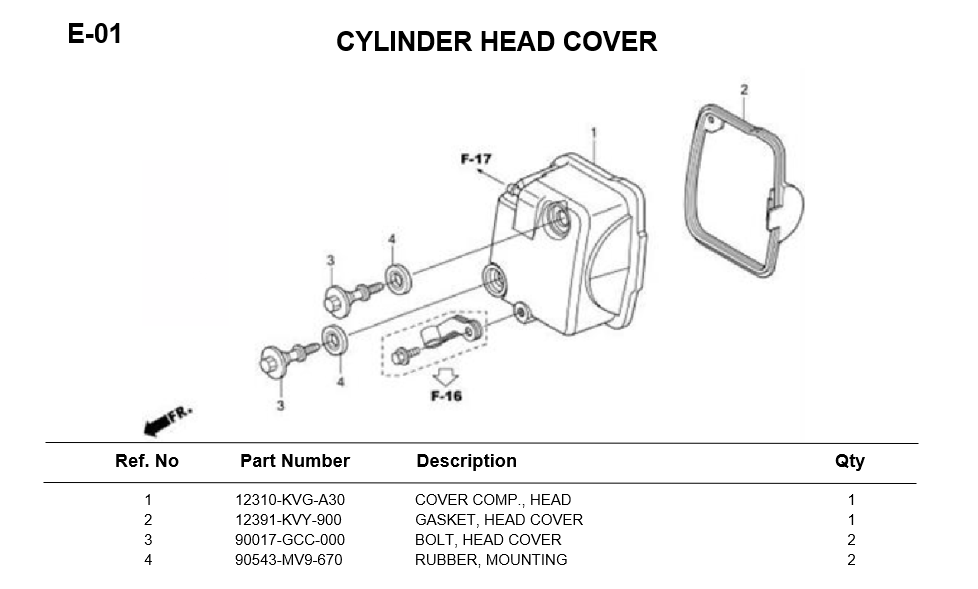 E-01

CYLINDER HEAD COVER

2
1
F-17
4
3
4
3
F-16
FR.

| Ref. No | Part Number | Description | Qty |
|---|---|---|---|
| 1 | 12310-KVG-A30 | COVER COMP., HEAD | 1 |
| 2 | 12391-KVY-900 | GASKET, HEAD COVER | 1 |
| 3 | 90017-GCC-000 | BOLT, HEAD COVER | 2 |
| 4 | 90543-MV9-670 | RUBBER, MOUNTING | 2 |