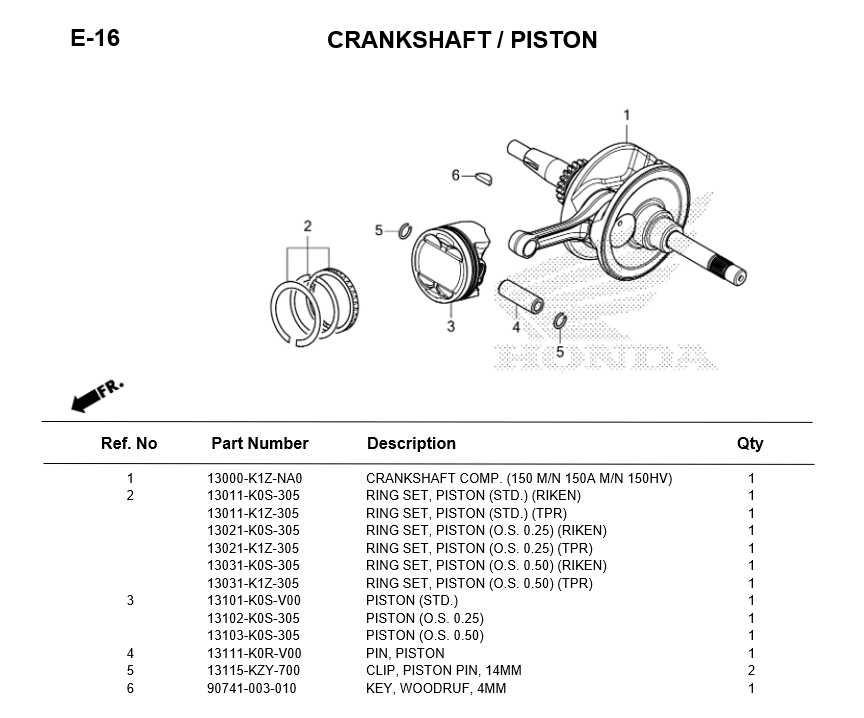 E-16

CRANKSHAFT / PISTON

1
6
2
5
3
4
5
HONDA
FR.

| Ref. No | Part Number | Description | Qty |
|---|---|---|---|
| 1 | 13000-K1Z-NA0 | CRANKSHAFT COMP. (150 M/N 150A M/N 150HV) | 1 |
| 2 | 13011-K0S-305 | RING SET, PISTON (STD.) (RIKEN) | 1 |
| | 13011-K1Z-305 | RING SET, PISTON (STD.) (TPR) | 1 |
| | 13021-K0S-305 | RING SET, PISTON (O.S. 0.25) (RIKEN) | 1 |
| | 13021-K1Z-305 | RING SET, PISTON (O.S. 0.25) (TPR) | 1 |
| | 13031-K0S-305 | RING SET, PISTON (O.S. 0.50) (RIKEN) | 1 |
| | 13031-K1Z-305 | RING SET, PISTON (O.S. 0.50) (TPR) | 1 |
| 3 | 13101-K0S-V00 | PISTON (STD.) | 1 |
| | 13102-K0S-305 | PISTON (O.S. 0.25) | 1 |
| | 13103-K0S-305 | PISTON (O.S. 0.50) | 1 |
| 4 | 13111-K0R-V00 | PIN, PISTON | 1 |
| 5 | 13115-KZY-700 | CLIP, PISTON PIN, 14MM | 2 |
| 6 | 90741-003-010 | KEY, WOODRUF, 4MM | 1 |