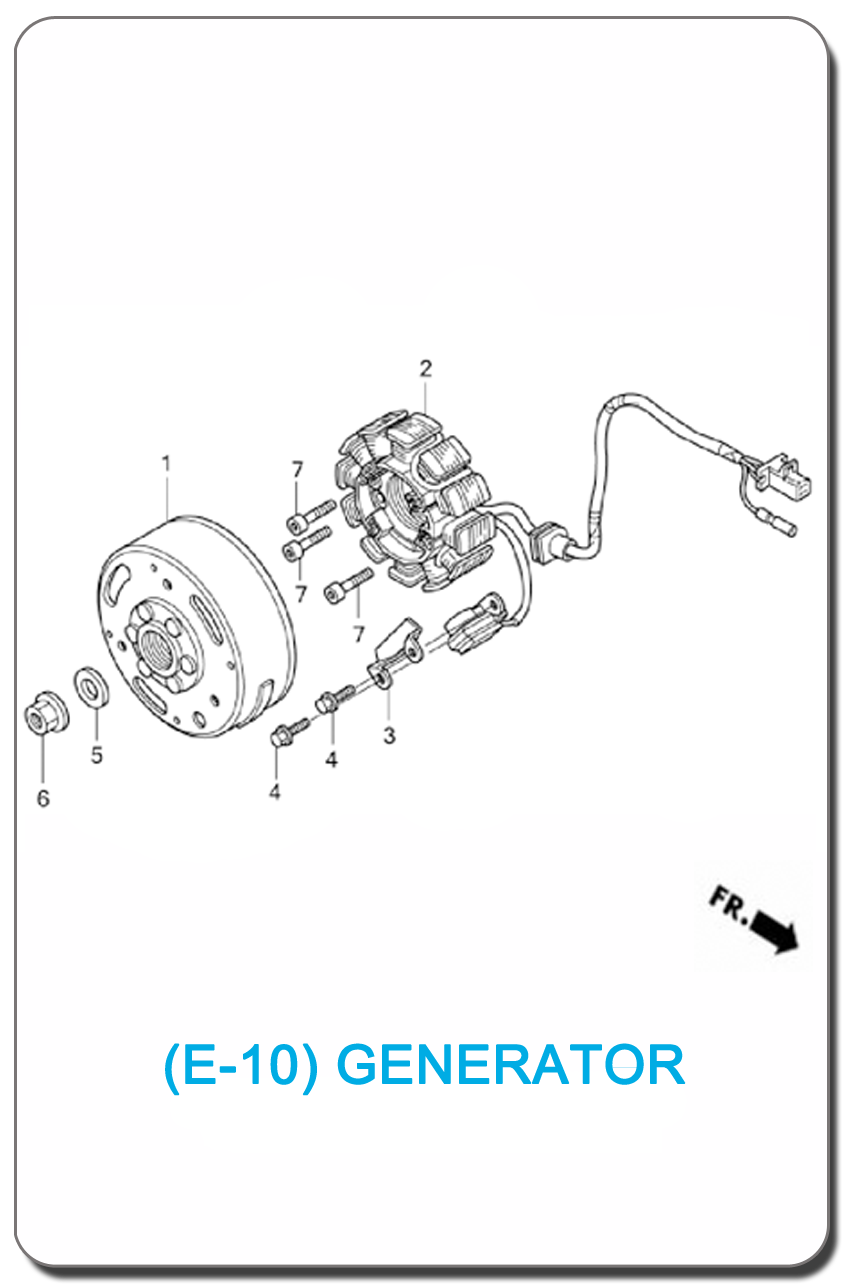 2

1

7

7

7

3

4

4

5

6

FR.

(E-10) GENERATOR