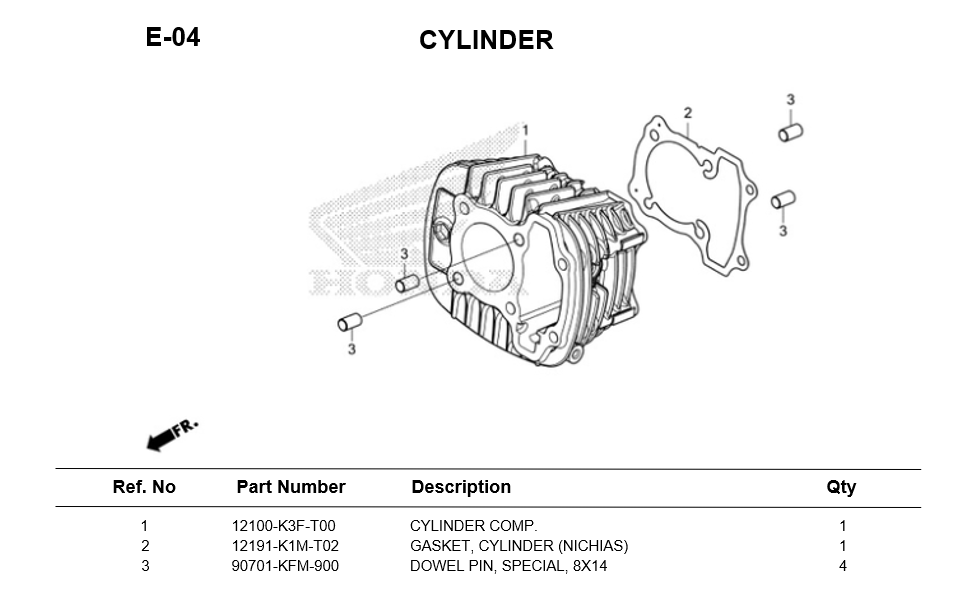 E-04

CYLINDER

1
2
3
3
3
3

HONDA

FR.

| Ref. No | Part Number | Description | Qty |
|---|---|---|---|
| 1 | 12100-K3F-T00 | CYLINDER COMP. | 1 |
| 2 | 12191-K1M-T02 | GASKET, CYLINDER (NICHIAS) | 1 |
| 3 | 90701-KFM-900 | DOWEL PIN, SPECIAL, 8X14 | 4 |