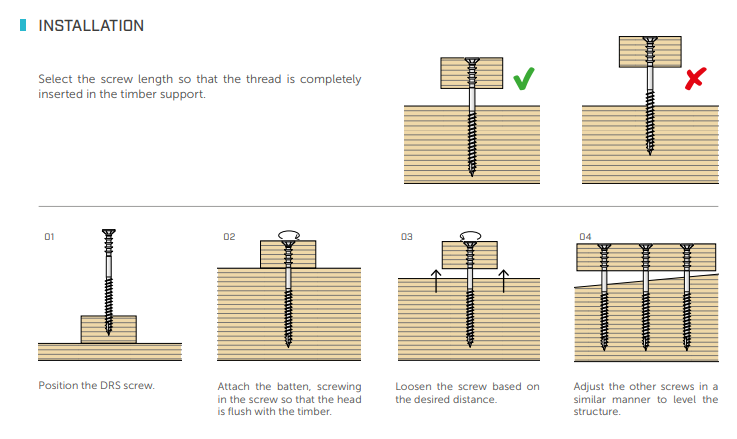 INSTALLATION

Select the screw length so that the thread is completely inserted in the timber support.

01

Position the DRS screw.

02

Attach the batten, screwing in the screw so that the head is flush with the timber.

03

Loosen the screw based on the desired distance.

04

Adjust the other screws in a similar manner to level the structure.